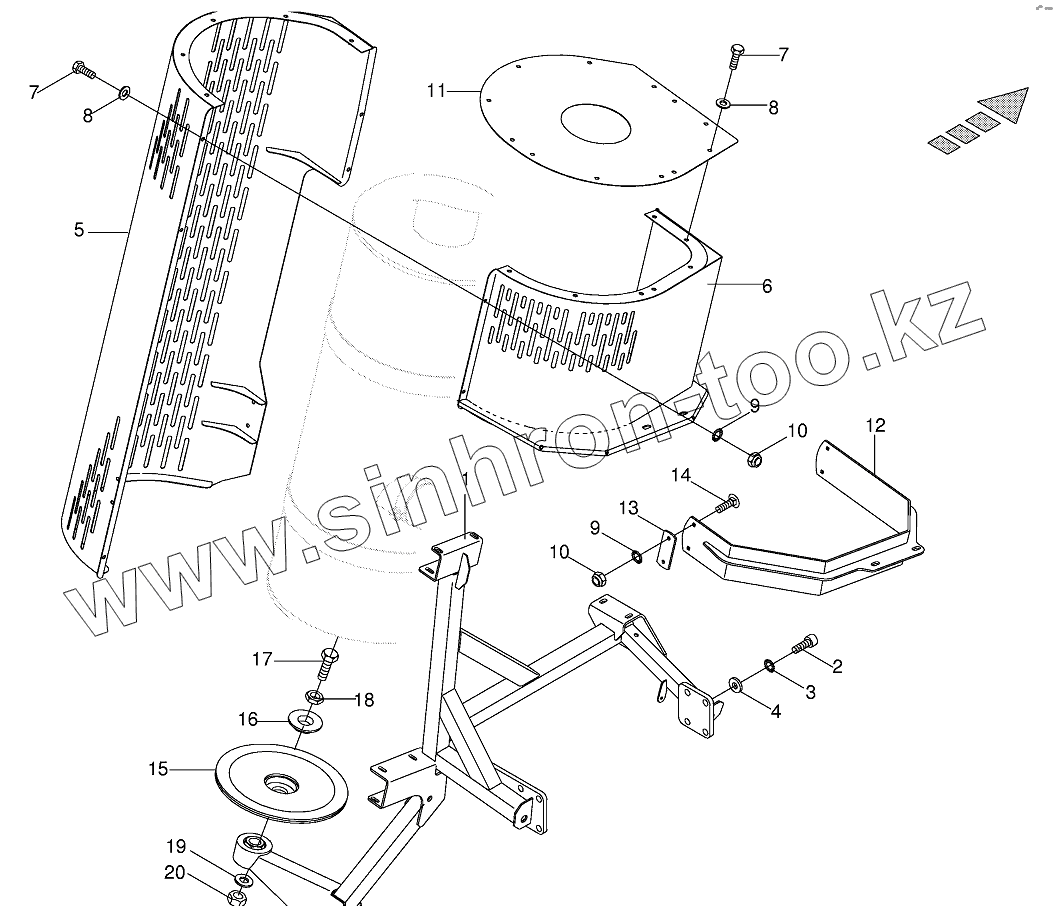 7
8
11
7
8
5
6
www.sinhron-too.kz
9
10
12
14
13
9
10
17
18
16
15
2
3
4
19
20