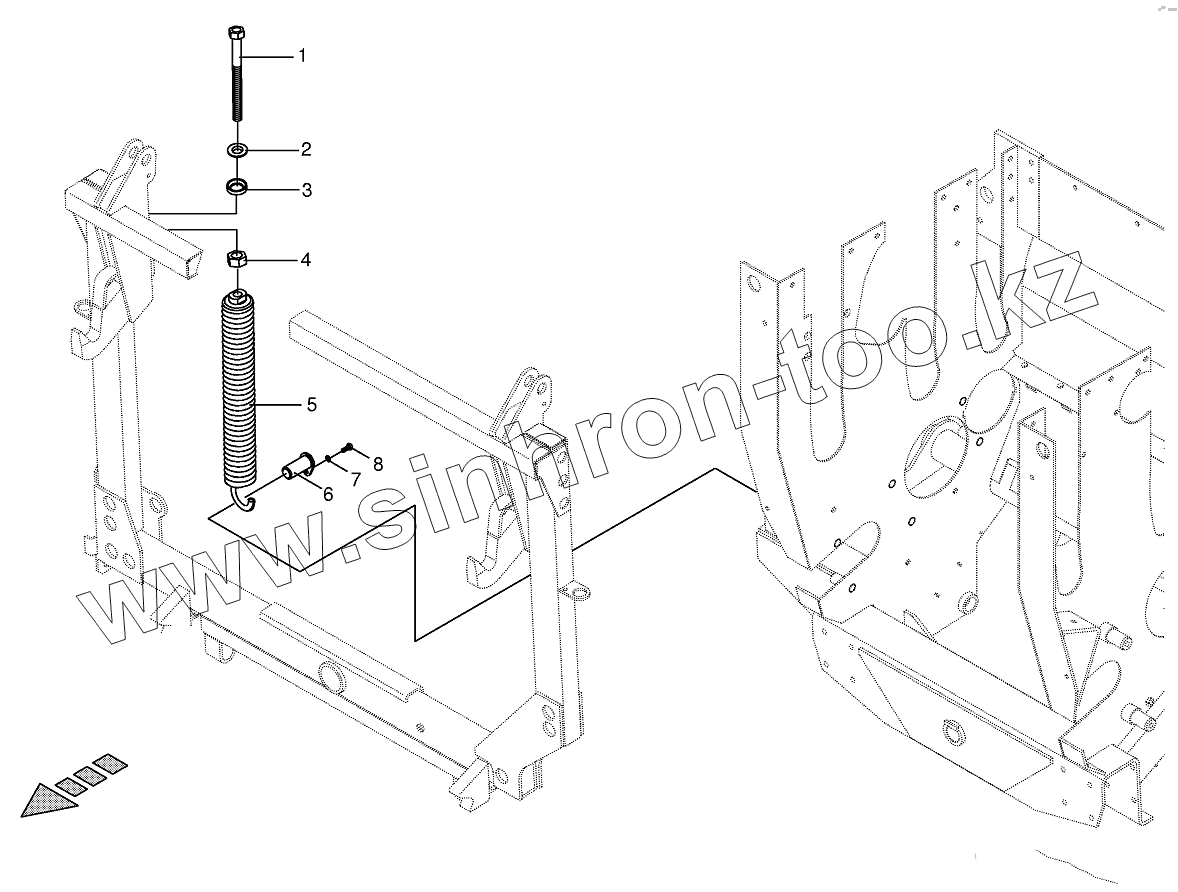 1
2
3
4
5
6
7
8
www.sinhron-too.kz