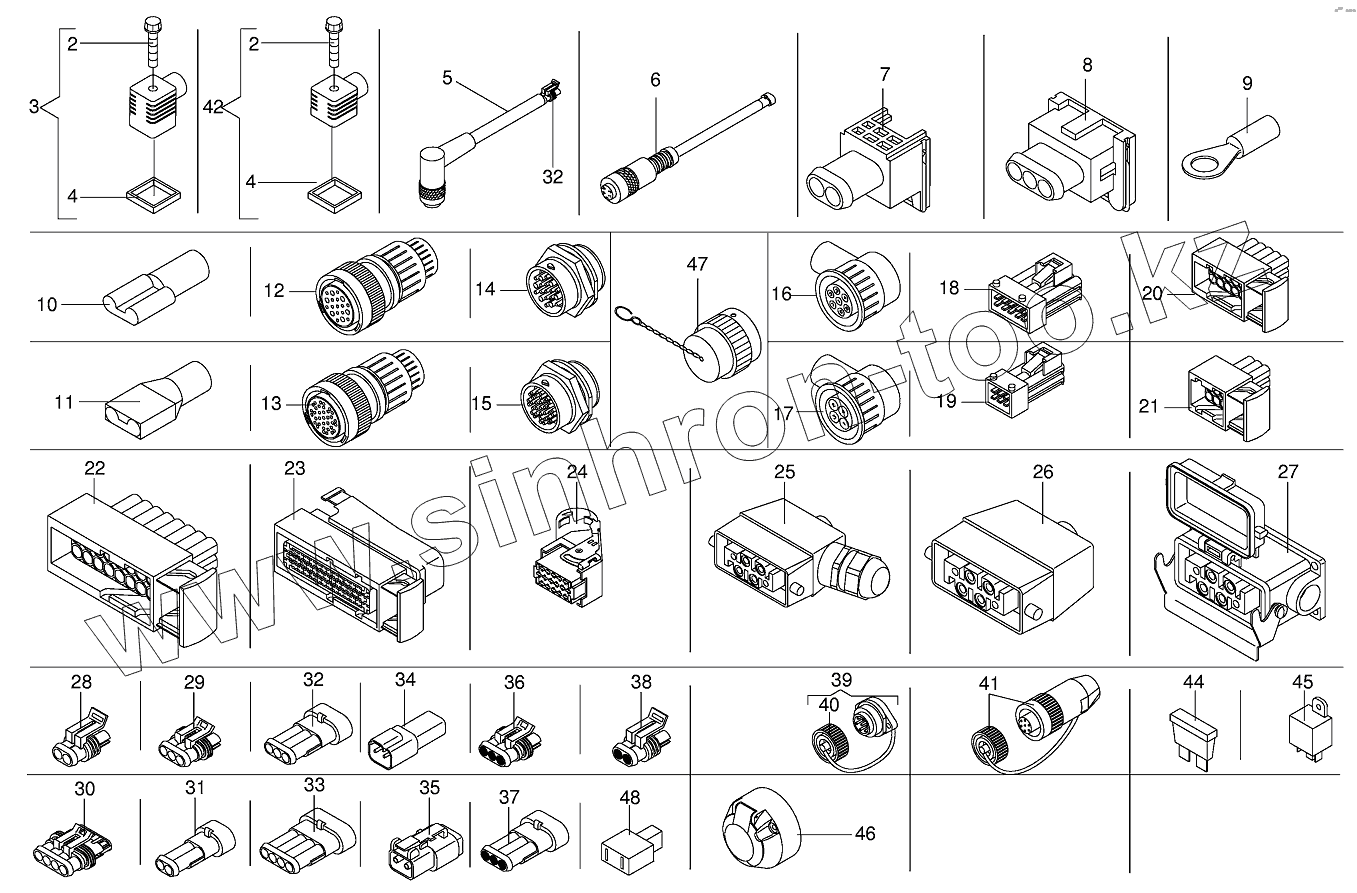 2
3
4
2
42
4
5
32
6
7
8
9
10
12
14
47
16
18
20
11
13
15
17
19
21
22
23
24
25
26
27
28
29
32
34
36
38
39
40
41
44
45
30
31
33
35
37
48
46
www.sinhron-too.kz