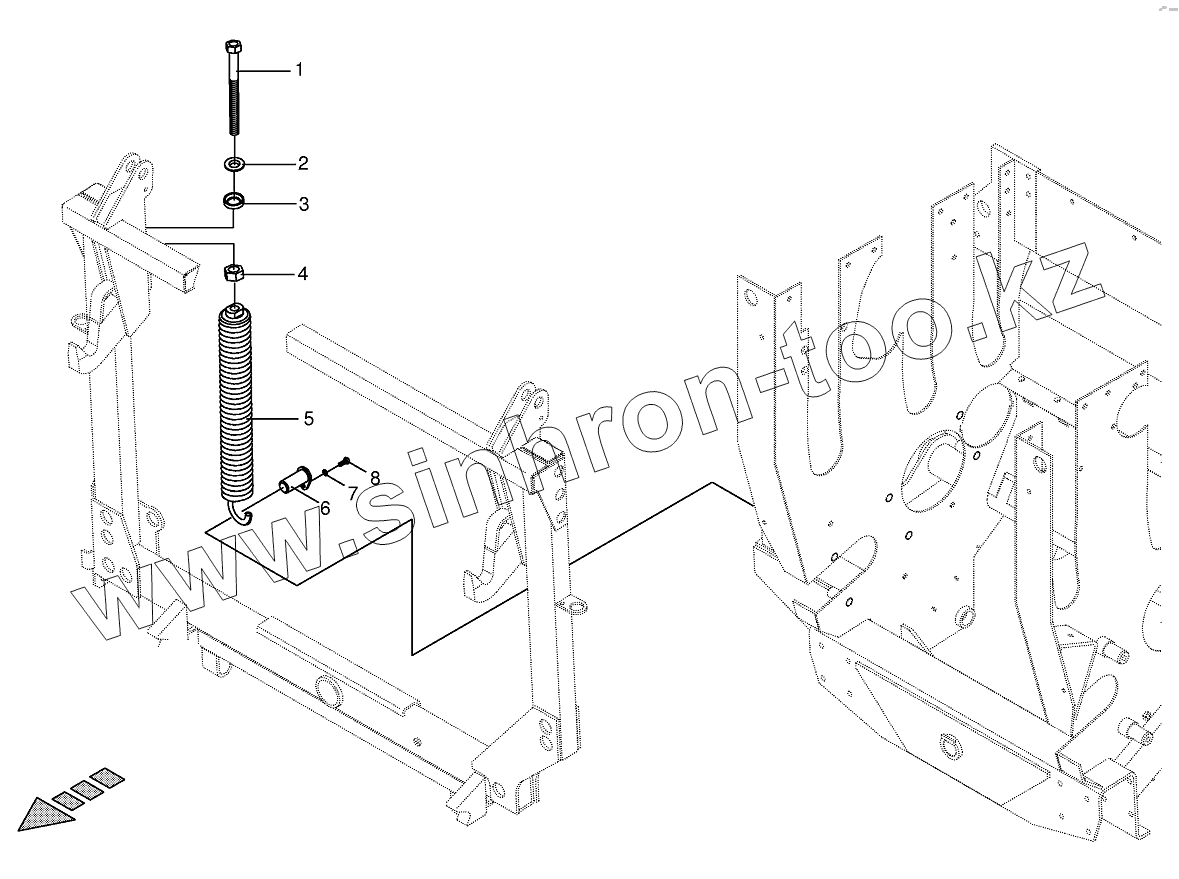 1
2
3
4
5
6
7
8
www.sinhron-too.kz