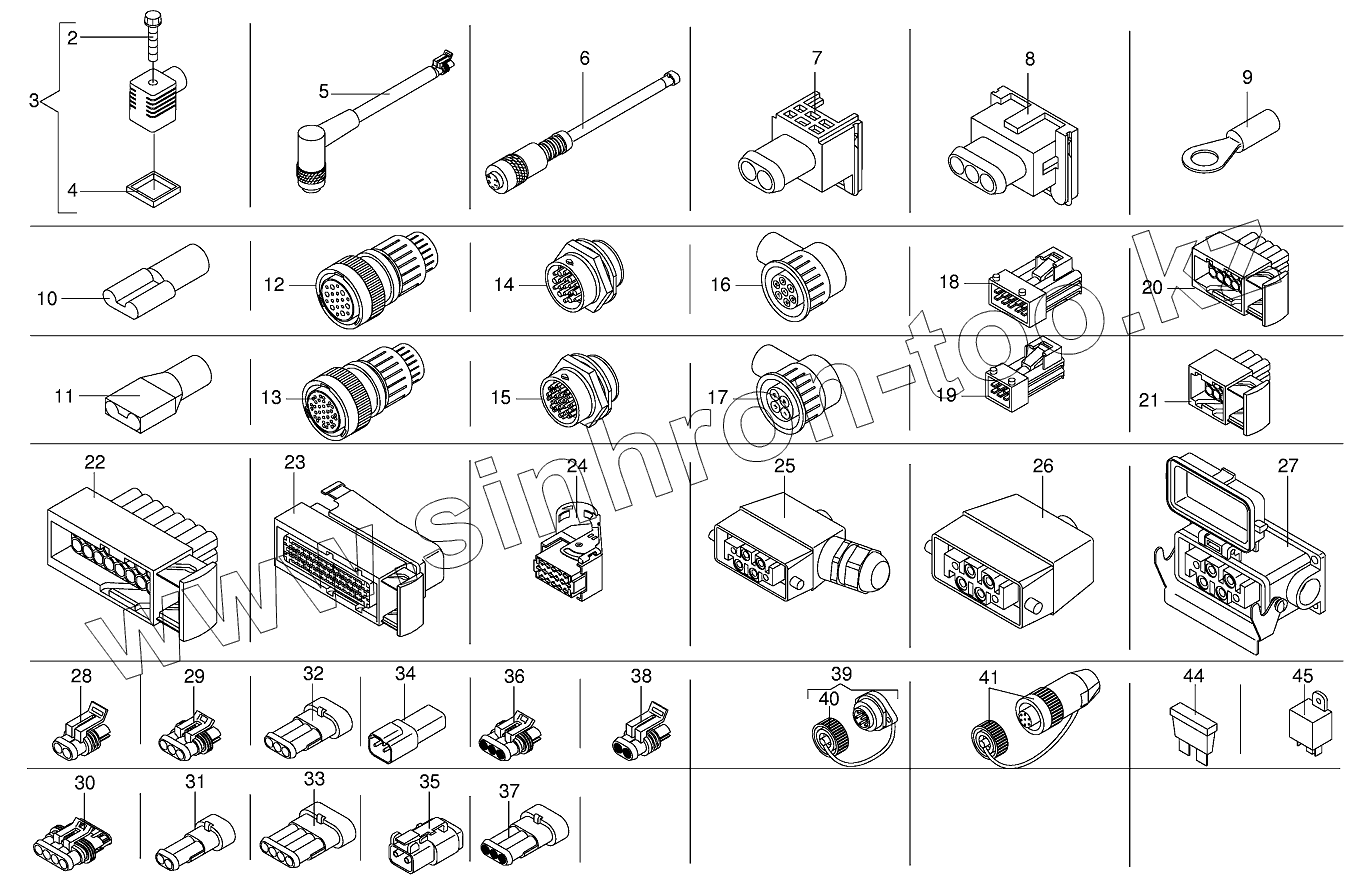 3
2
4
5
6
7
8
9
10
12
14
16
18
20
11
13
15
17
19
21
22
23
24
25
26
27
28
29
32
34
36
38
39
40
41
44
45
30
31
33
35
37
www.sinhron-too.kz