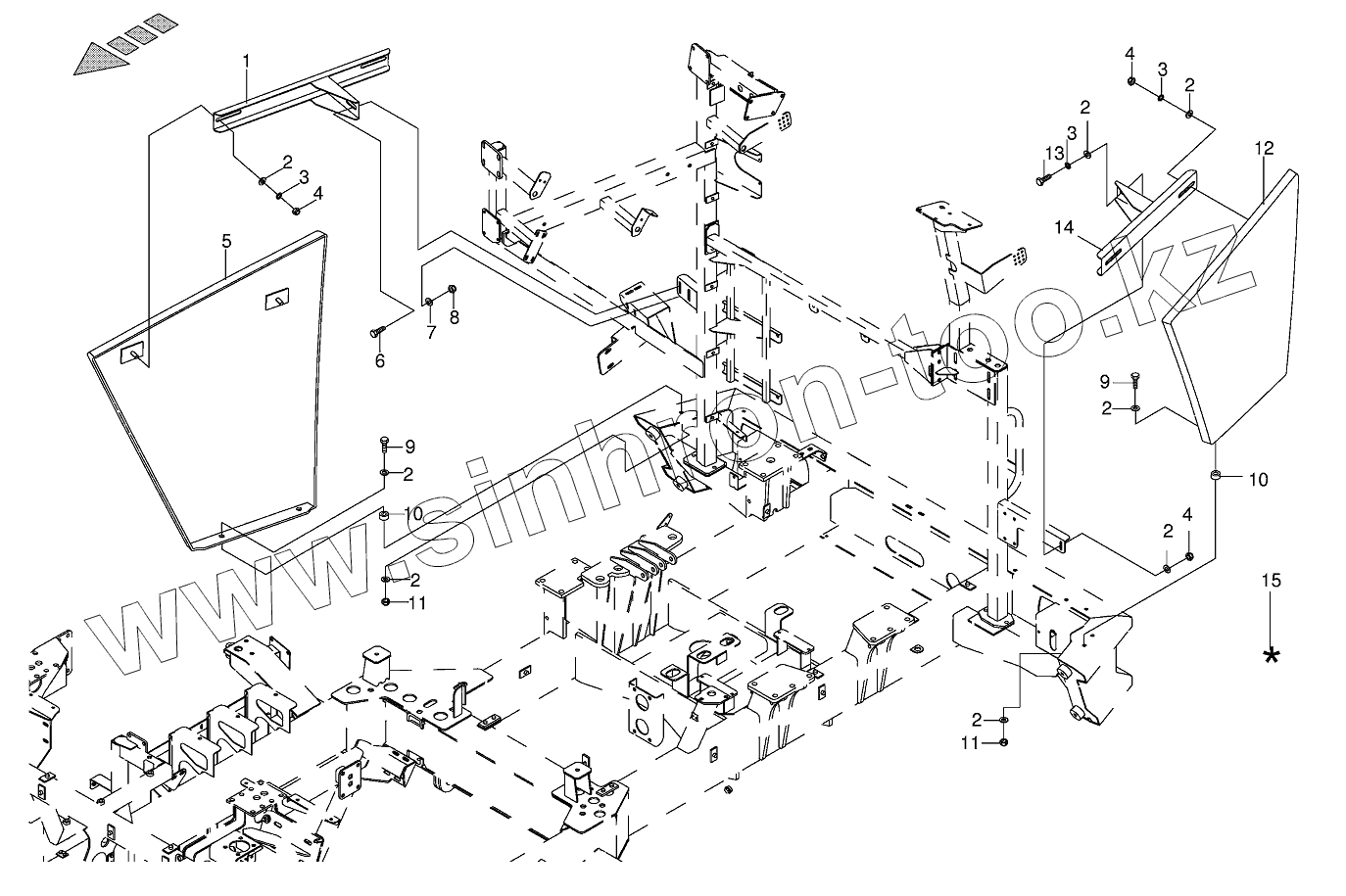 1
2
3
4
5
6
7
8
9
2
10
2
11
4
3
2
2
3
13
14
12
9
2
10
2
4
15
*
2
11
www.sinhron-too.kz