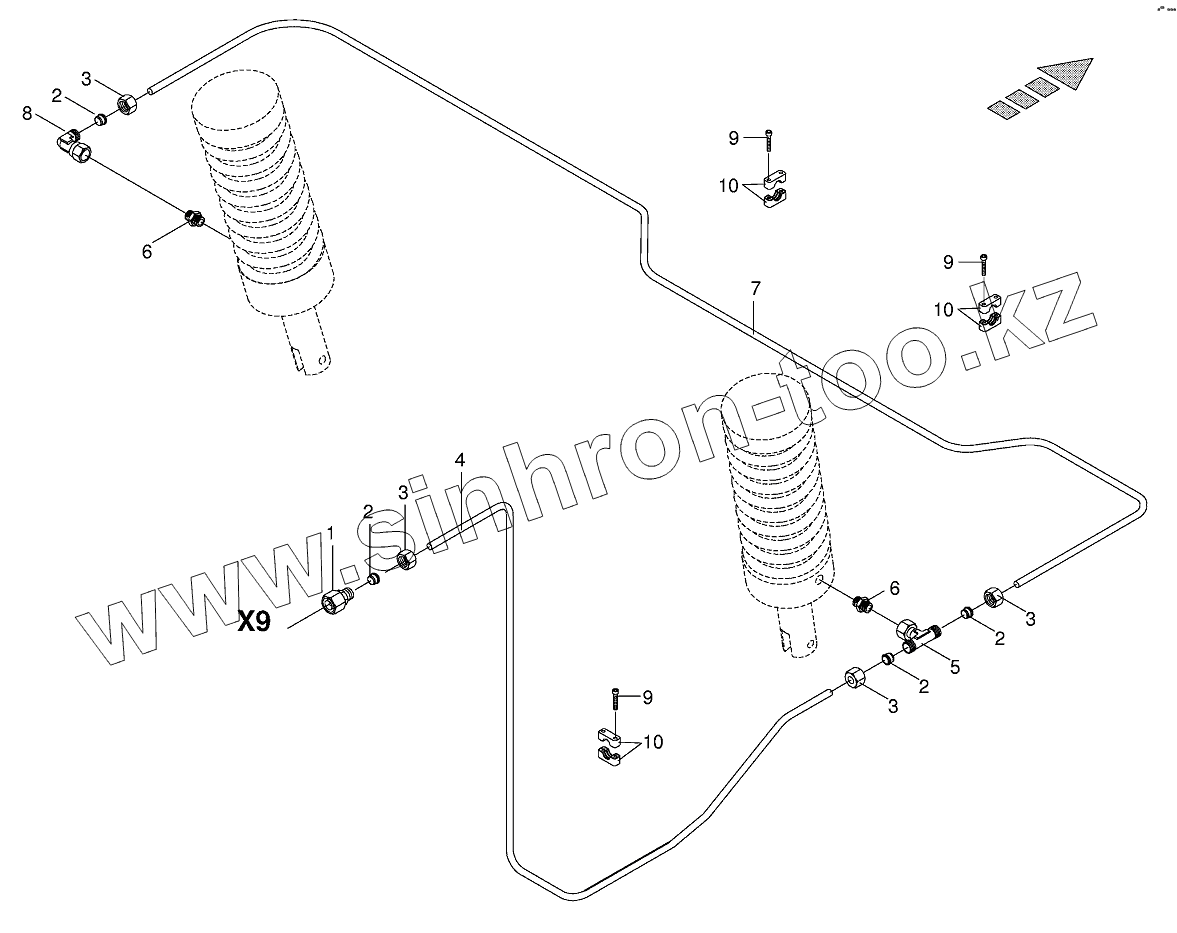 3
2
8
6
9
10
9
10
7
www.sinhron-too.kz
4
3
2
1
X9
6
3
2
5
2
3
9
10