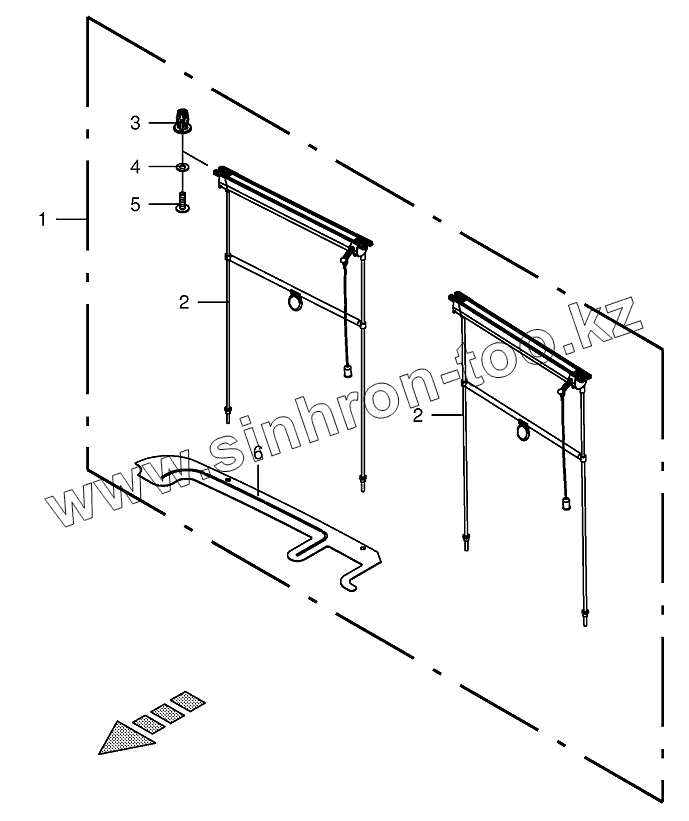 3
4
5
1
2
2
6
www.sinhron-too.kz