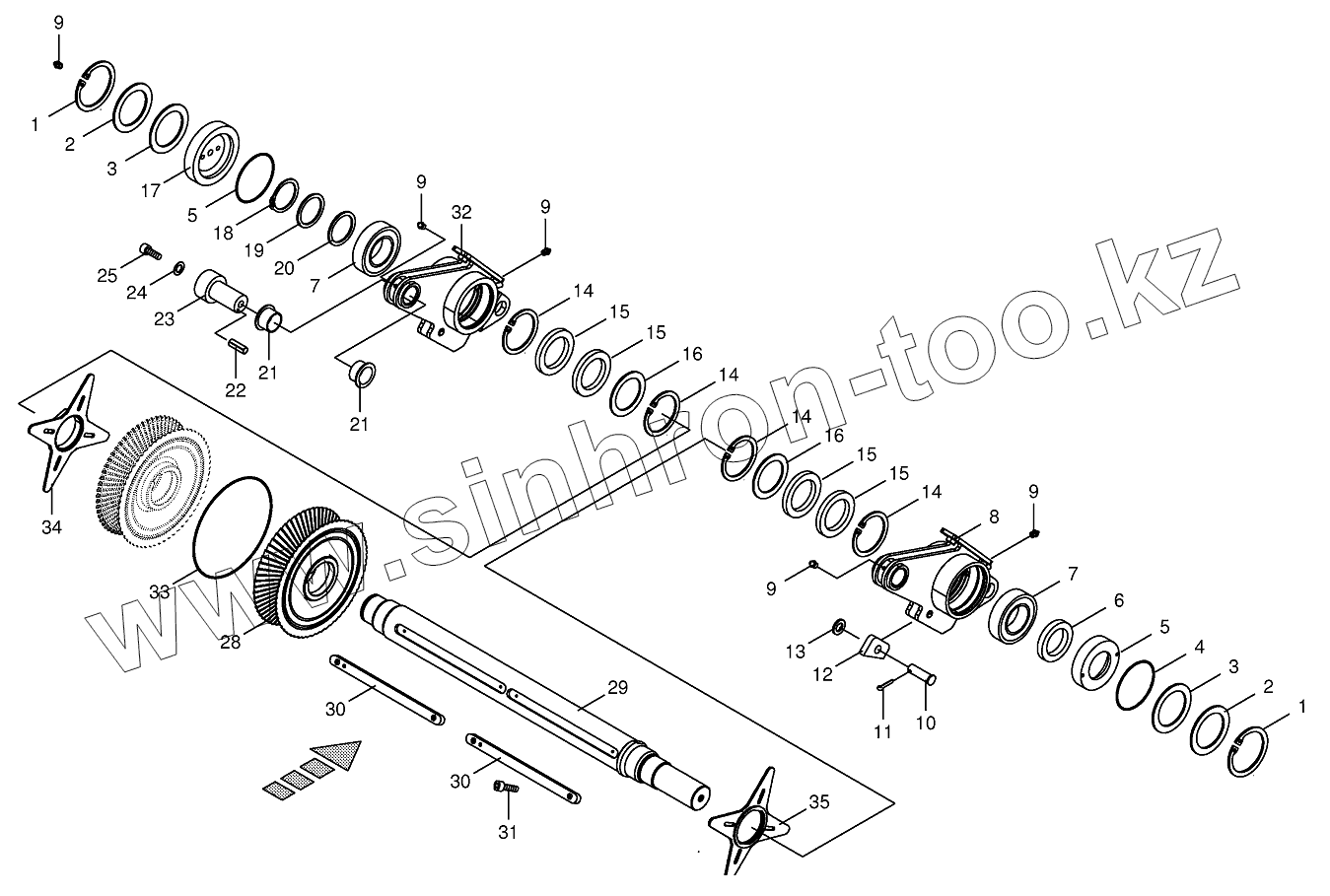 9
1
2
3
17
5
18
19
20
7
9
32
9
25
24
23
22
21
21
14
15
15
16
14
14
16
15
15
14
9
8
9
7
6
5
4
3
2
1
13
12
11
10
34
33
28
29
30
30
31
35
www.sinhron-too.kz