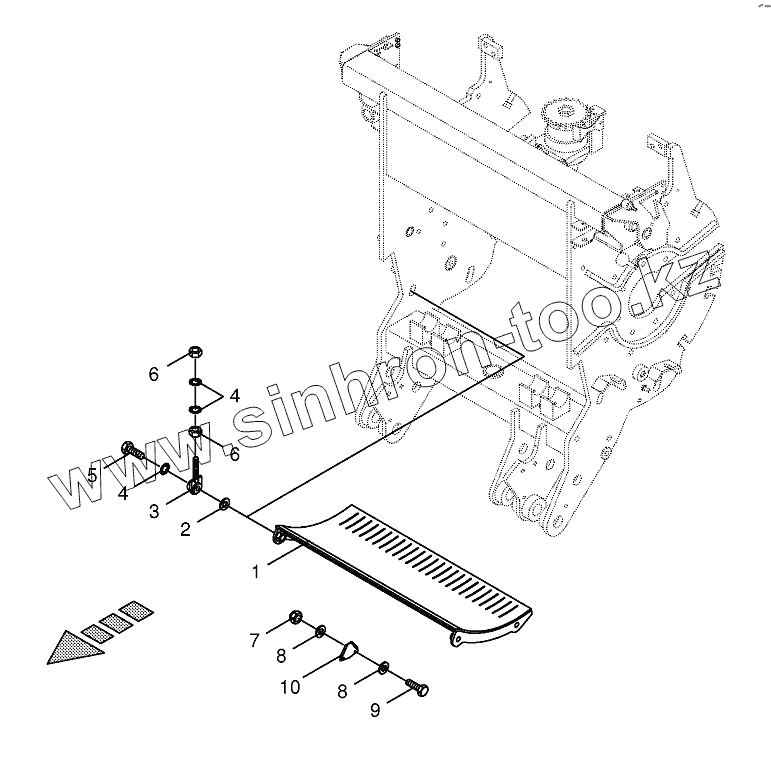 www.sinhron-too.kz

6
4
6
5
4
3
2
1
7
8
10
8
9