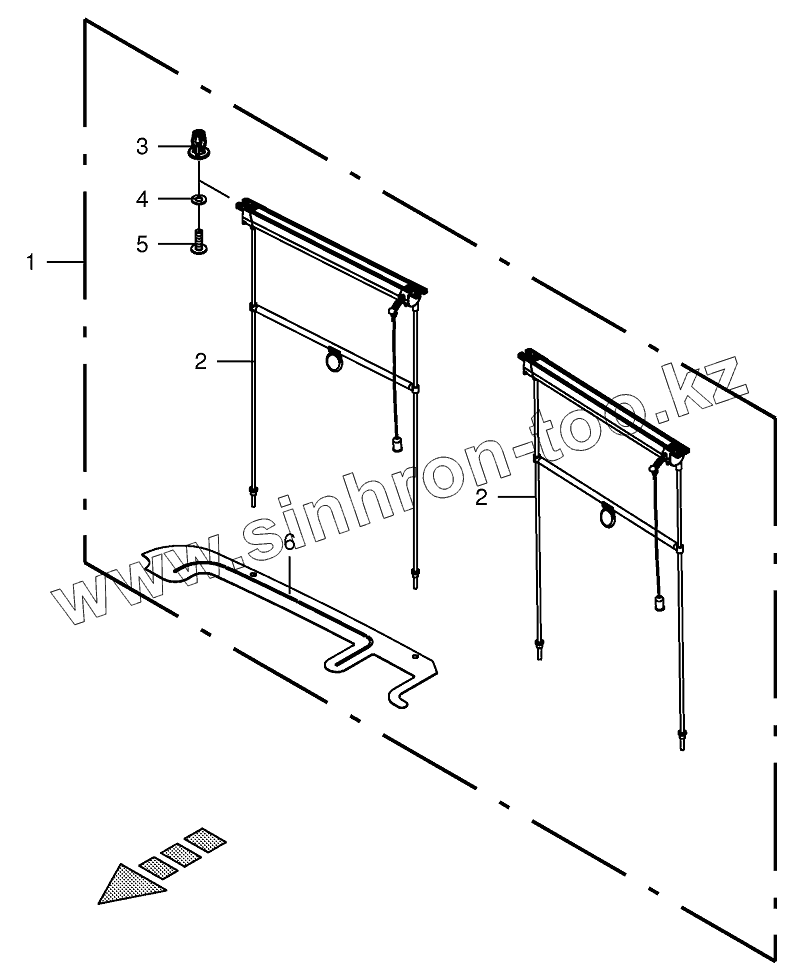 3
4
5
1
2
2
6
www.sinhron-too.kz