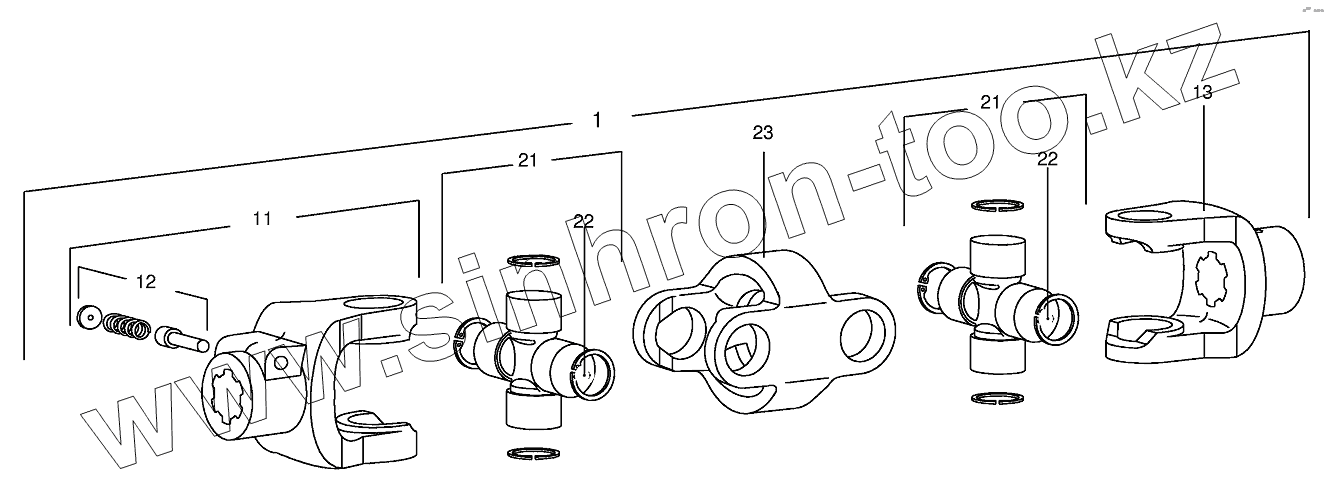 1
11
12
21
22
23
21
22
13
www.sinhron-too.kz