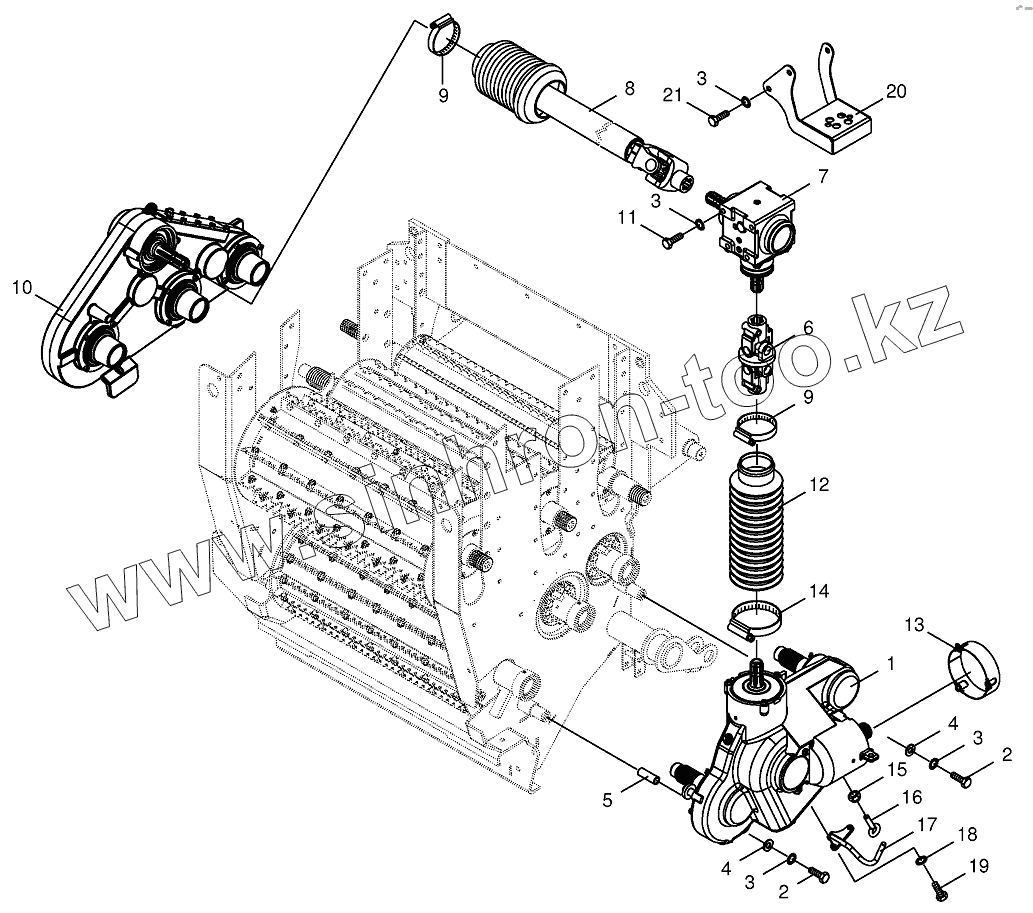 9
8
3
21
20
7
3
11
10
6
9
12
14
13
1
4
3
2
15
16
17
18
19
5
4
3
2
www.simmon-too.kz