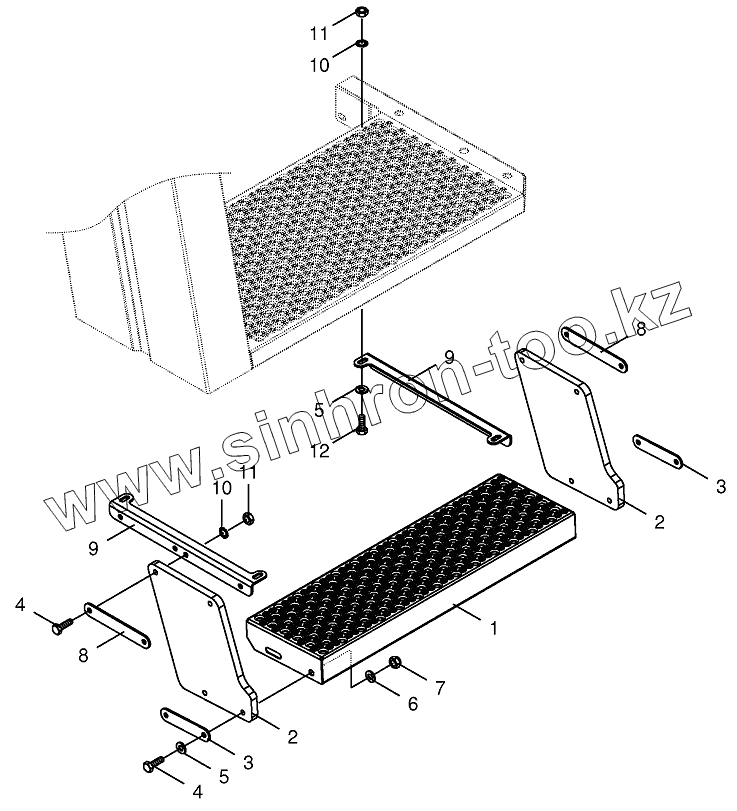 11
10
www.sinhron-too.kz
8
9
5
12
3
2
10
11
9
4
8
1
7
6
2
3
5
4