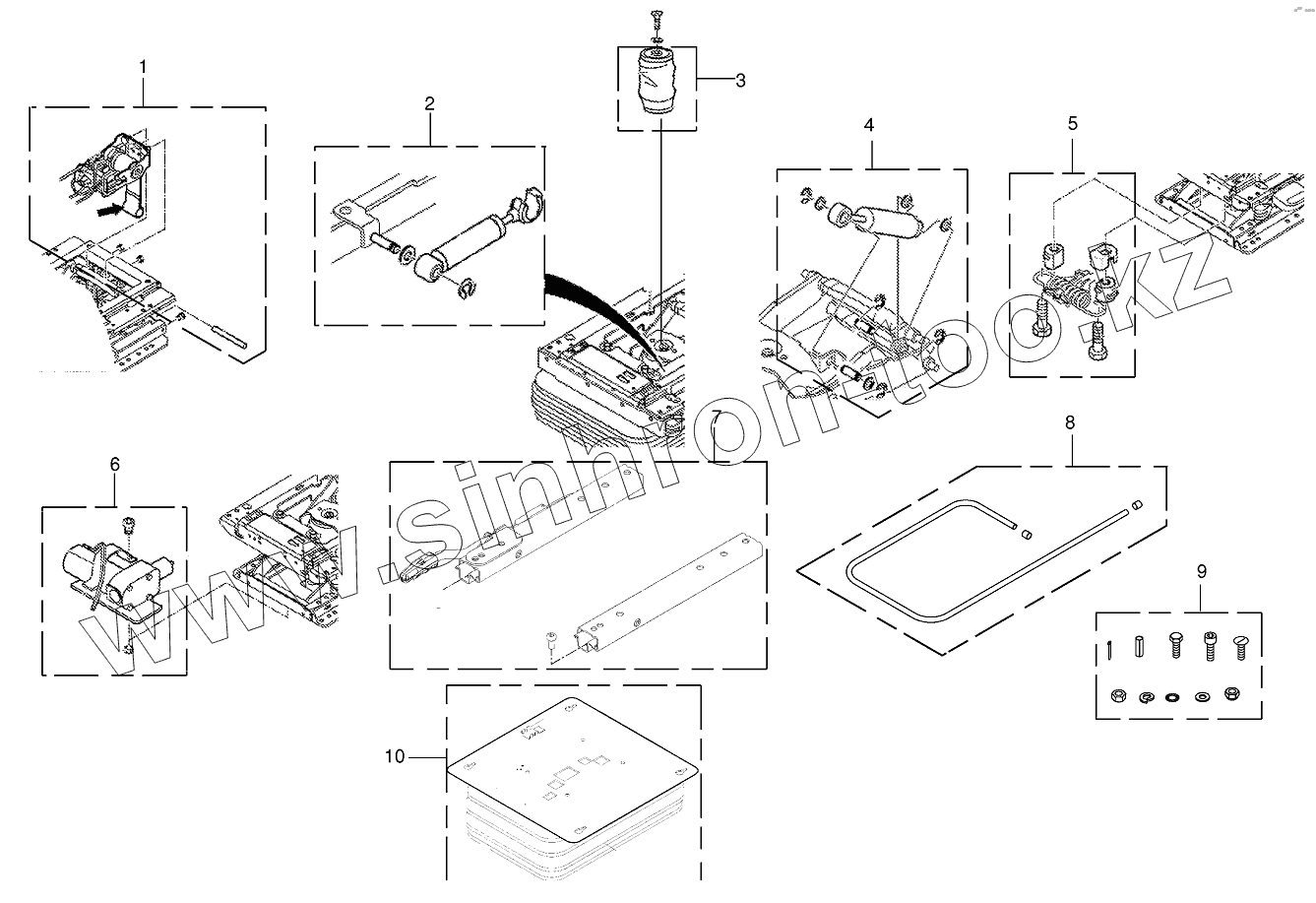 1
2
3
4
5
6
7
8
9
10
www.sinhron.kz