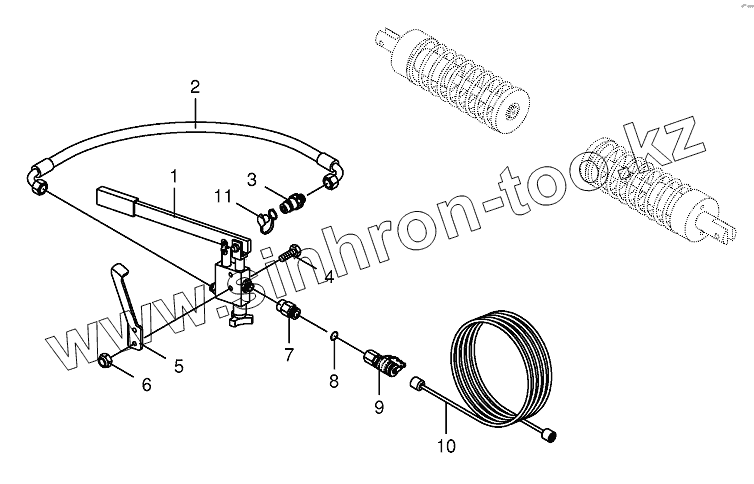 2
1
3
11
4
5
6
7
8
9
10
www.sinhron-too.kz