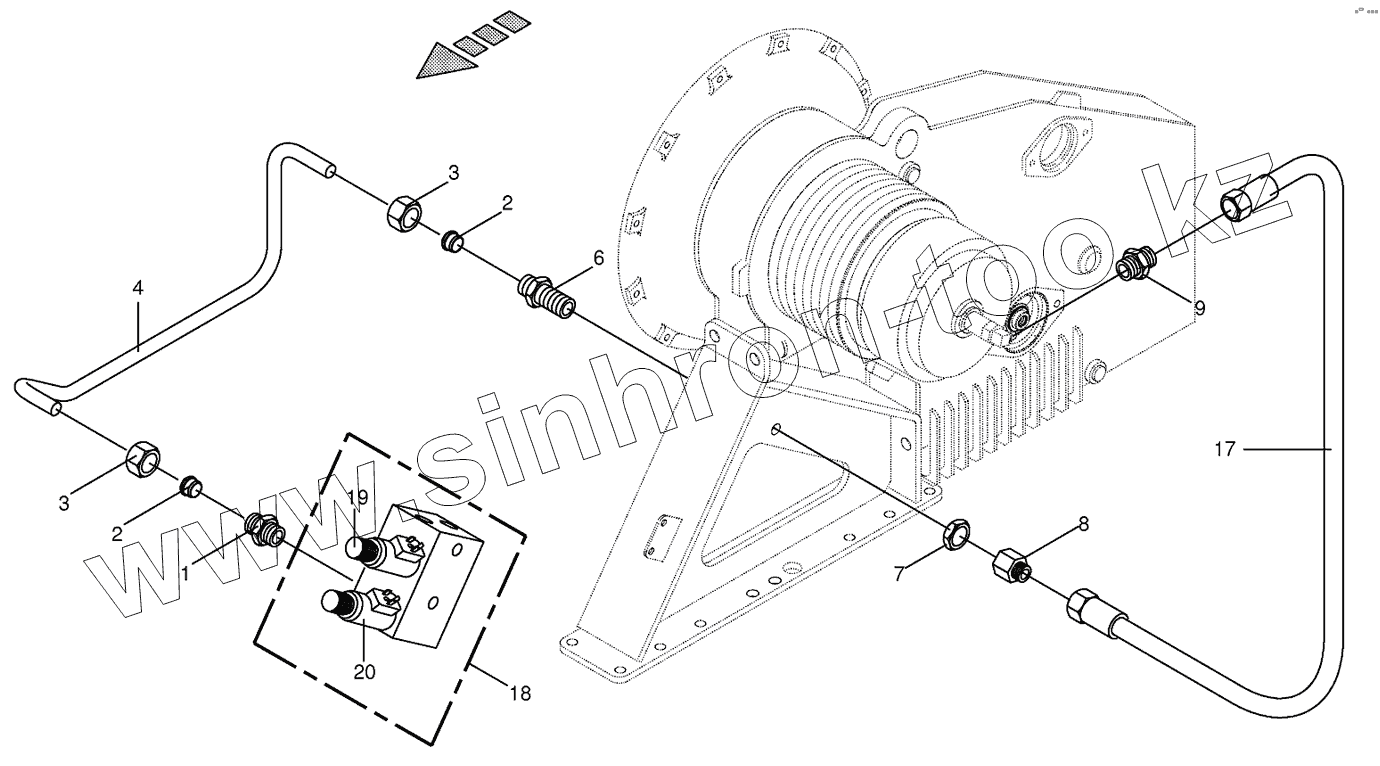 3
2
6
4
9
17
3
2
1
19
20
18
7
8
www.sinhron-too.kz