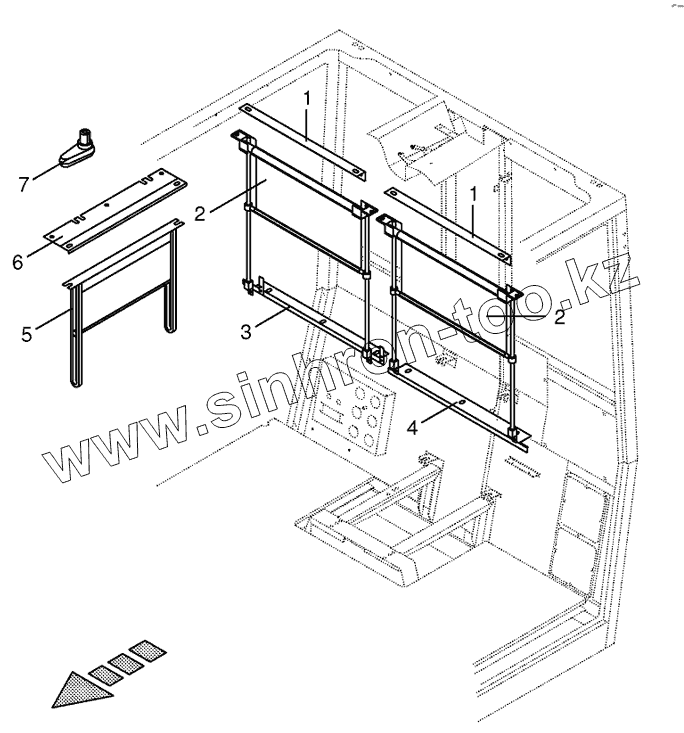 1
7
2
1
6
2
5
3
4
www.sinhron-too.kz