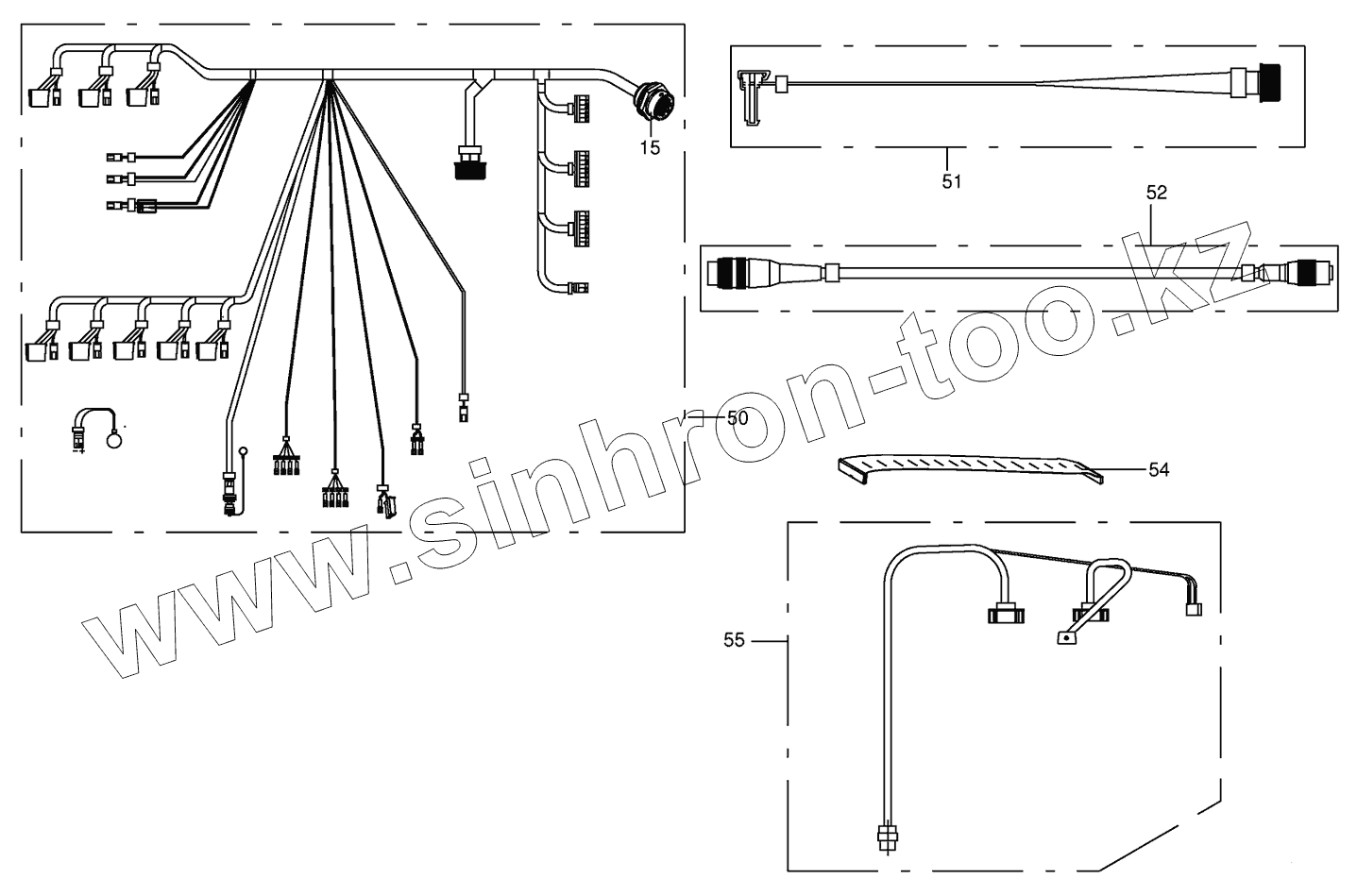 15

51

52

50

54

55

www.sinhron-too.kz