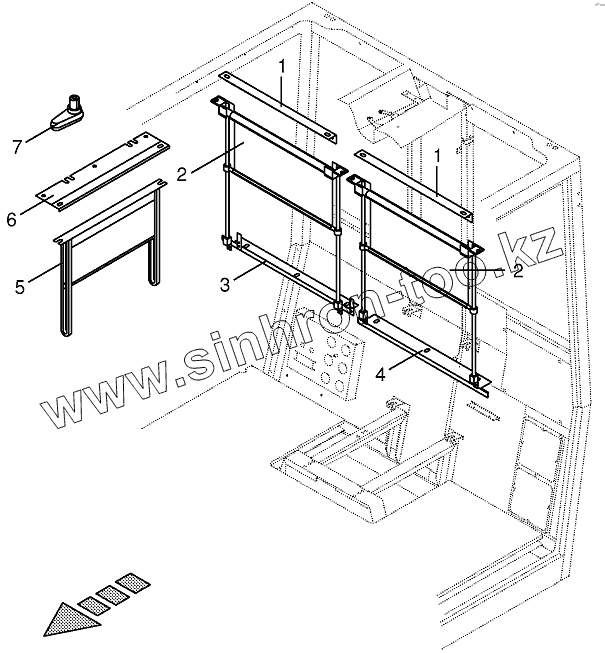 1
7
2
1
6
5
3
2
4
www.sinhron-too.kz