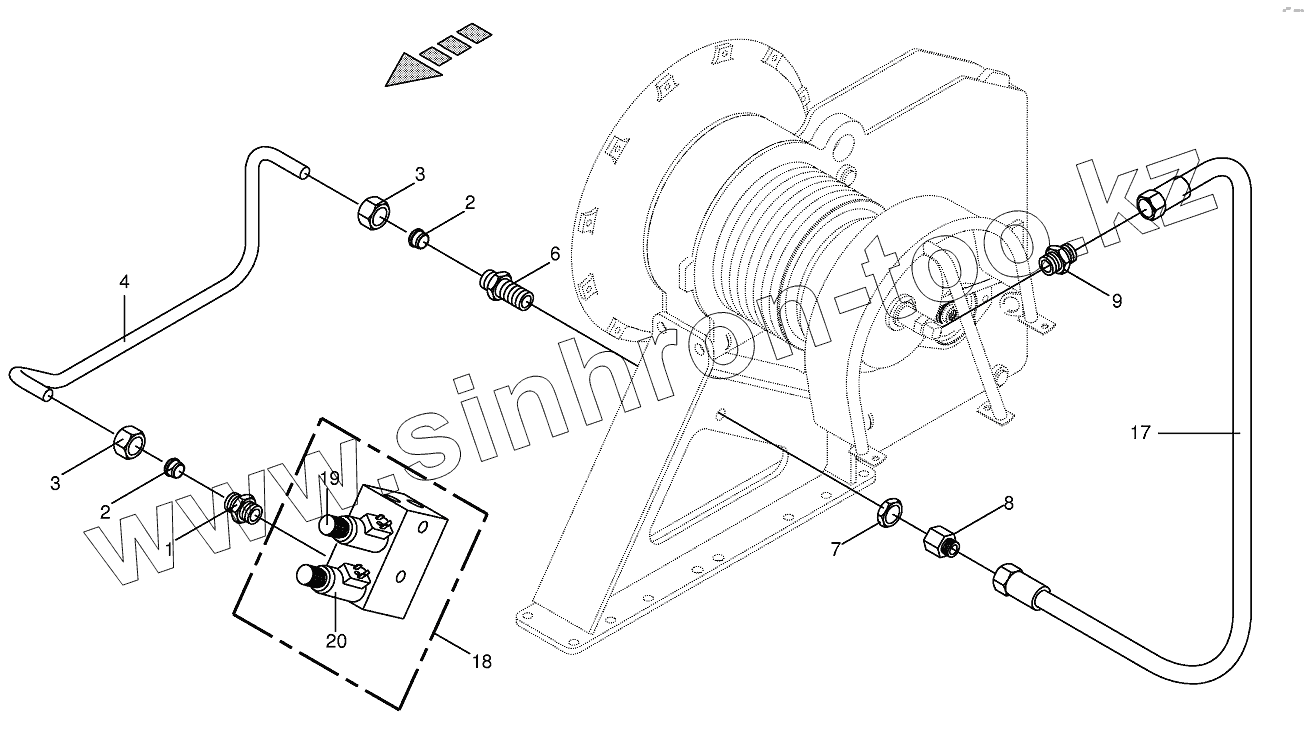 3
2
6
4
9
17
3
2
1
19
20
18
7
8
www.sinhron-too.kz