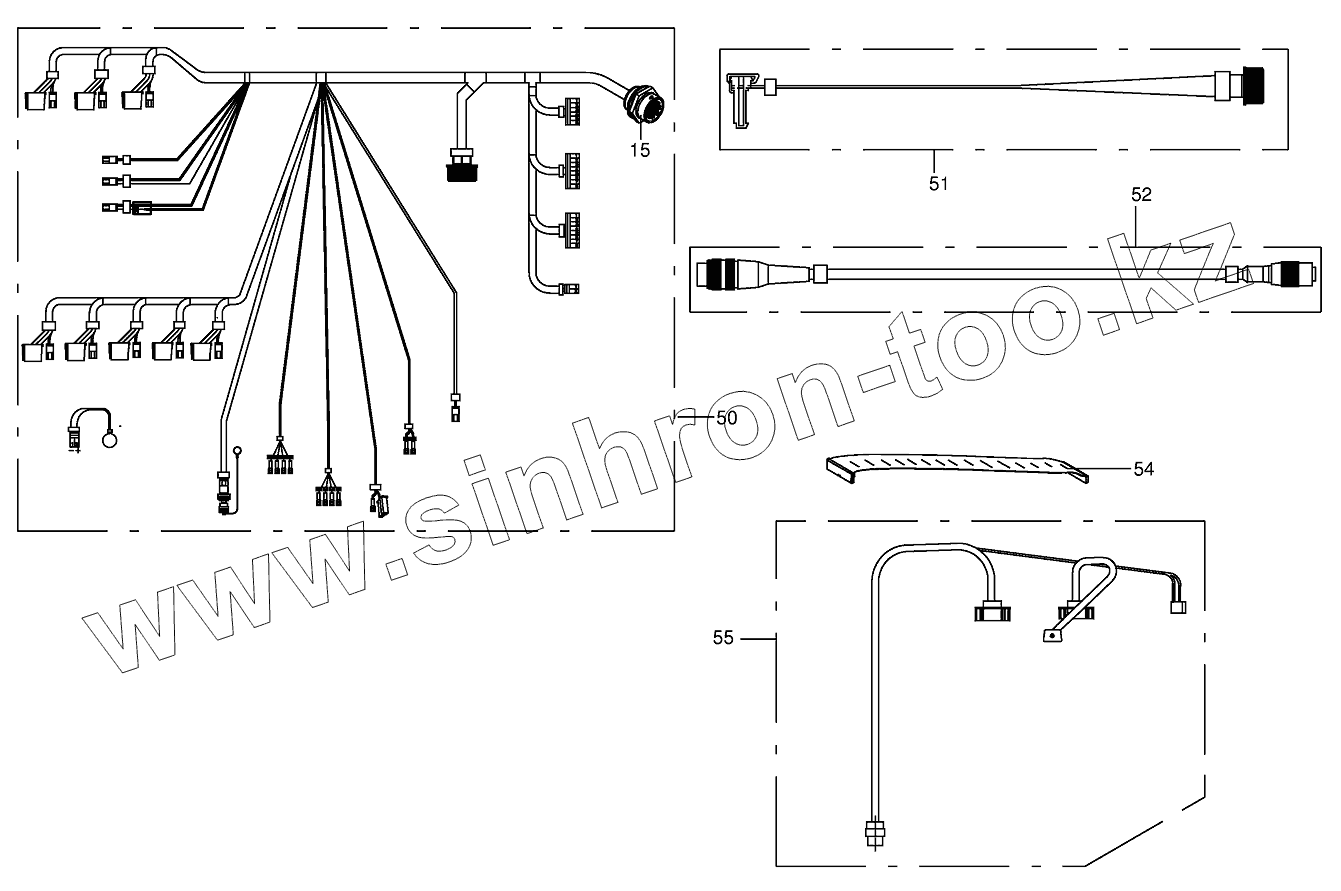 15

51

52

50

54

55

www.sinhron-too.kz