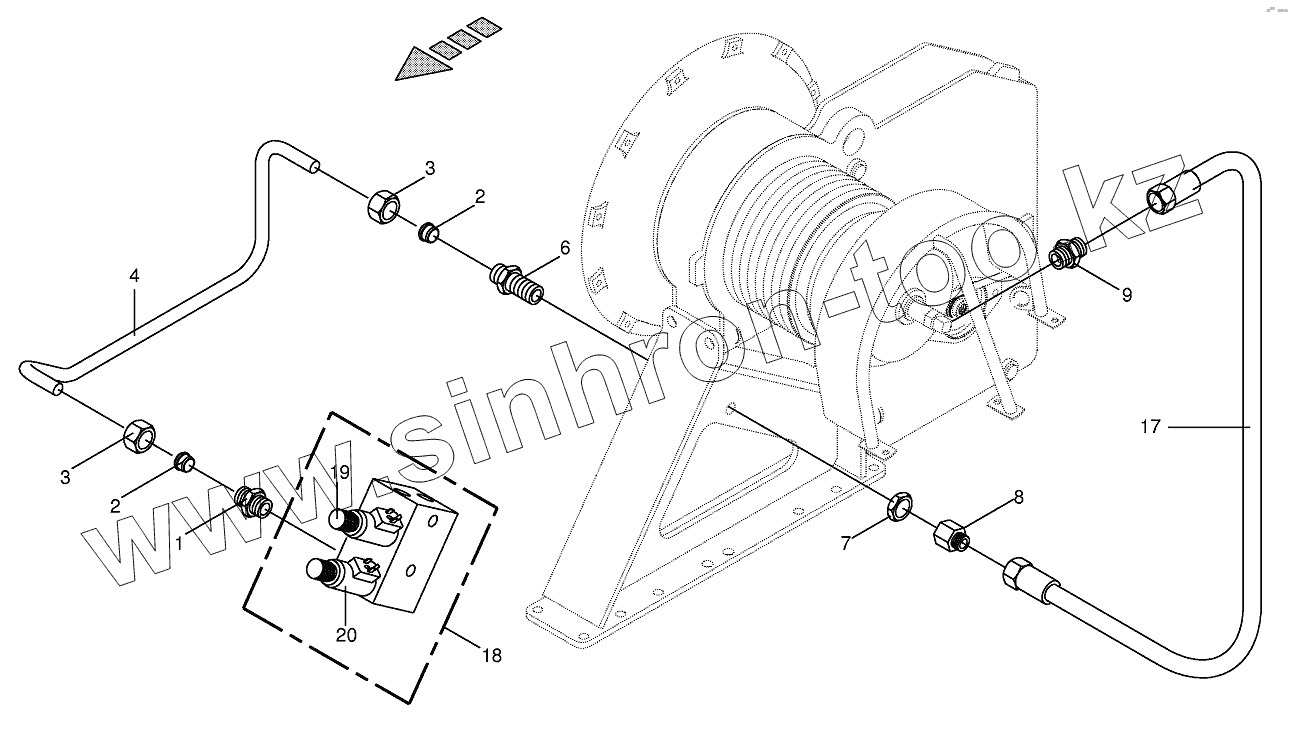 3
2
6
4
9
17
3
2
1
19
20
18
7
8
www.sinhron-too.kz