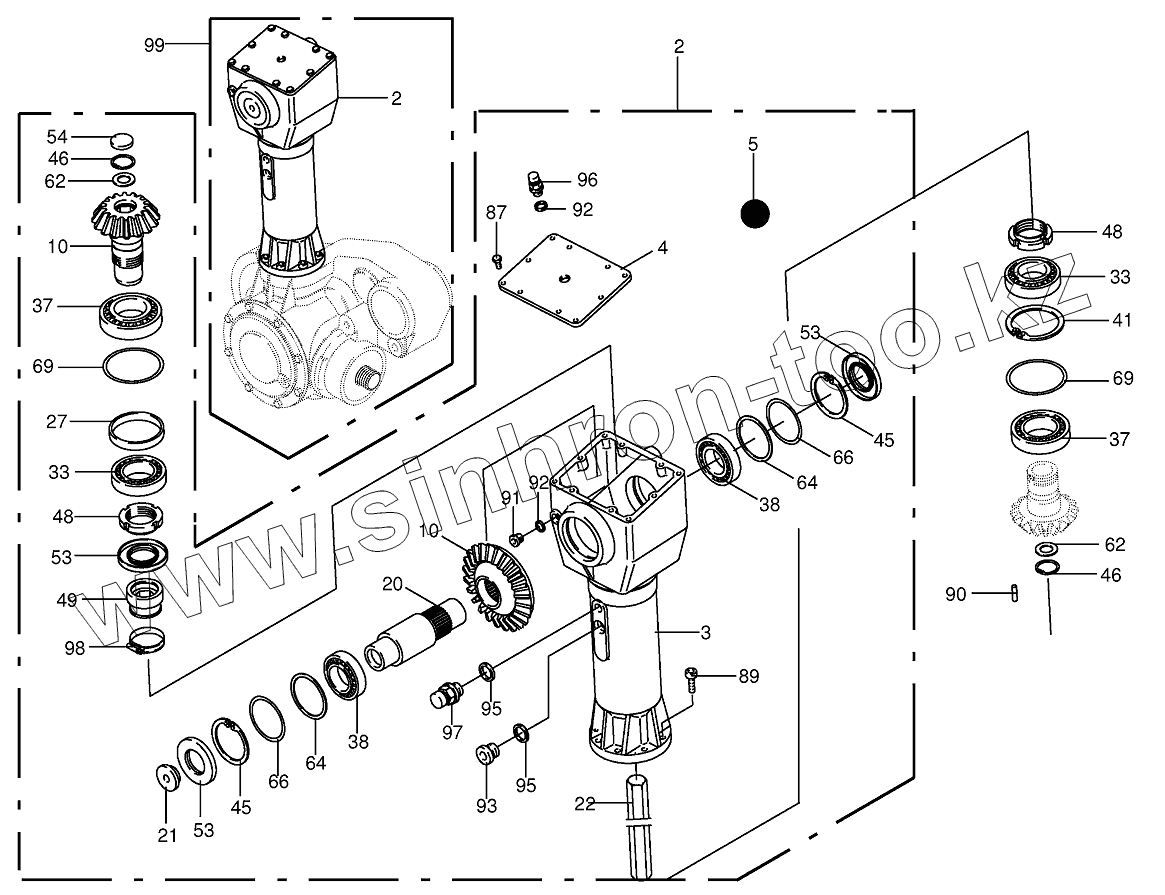 99
2
2
5
54
46
62
10
37
69
27
33
48
53
49
98
96
92
87
4
48
33
41
69
37
62
46
90
53
45
66
64
38
91
92
10
20
3
89
95
97
93
95
22
38
64
66
45
53
21
www.sinhron-too.kz