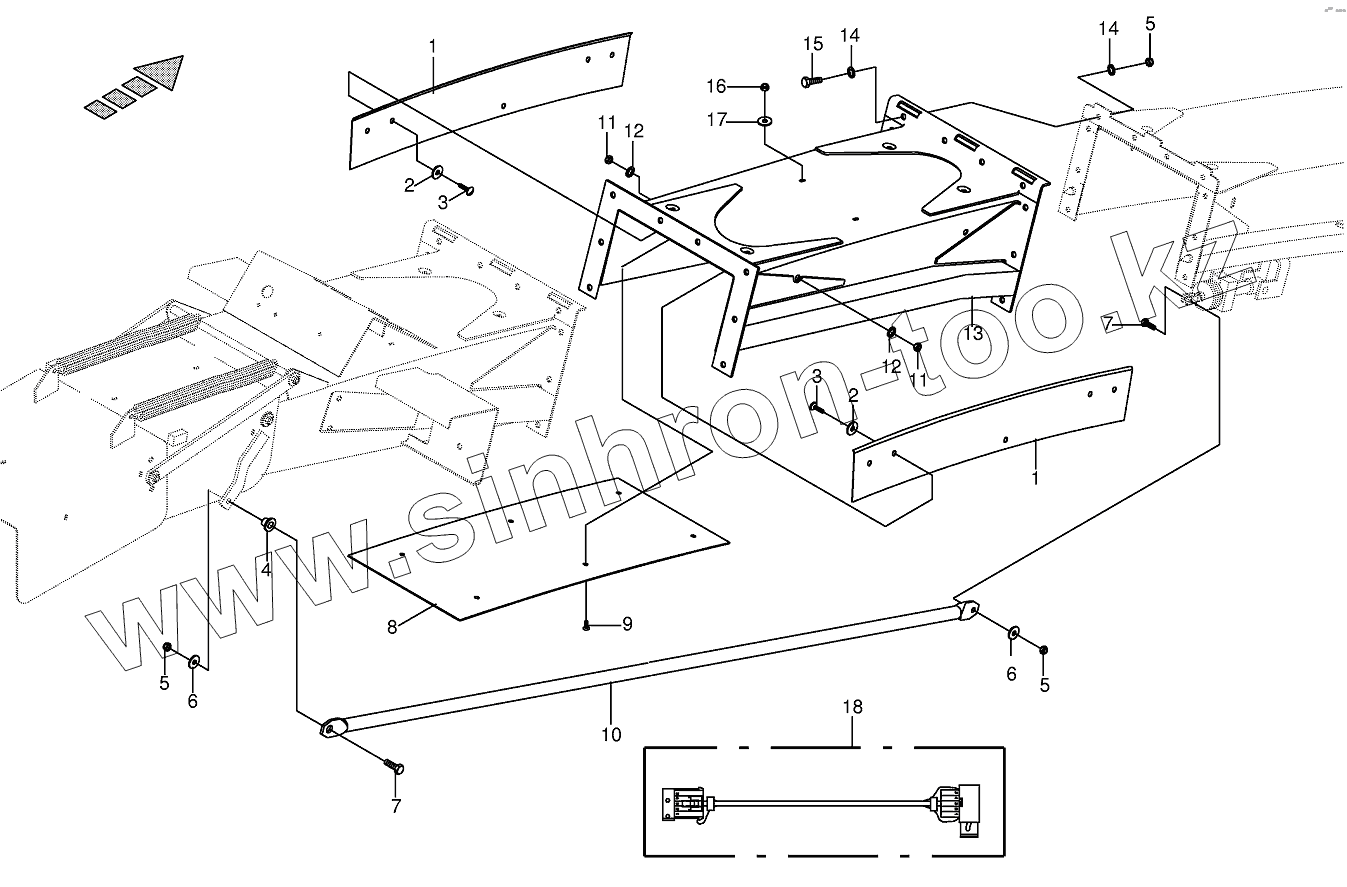 1
15
14
14
5
16
17
11
12
2
3
13
7
12
11
3
2
1
4
8
9
5
6
6
5
10
18
7
www.sinhron-too.kz