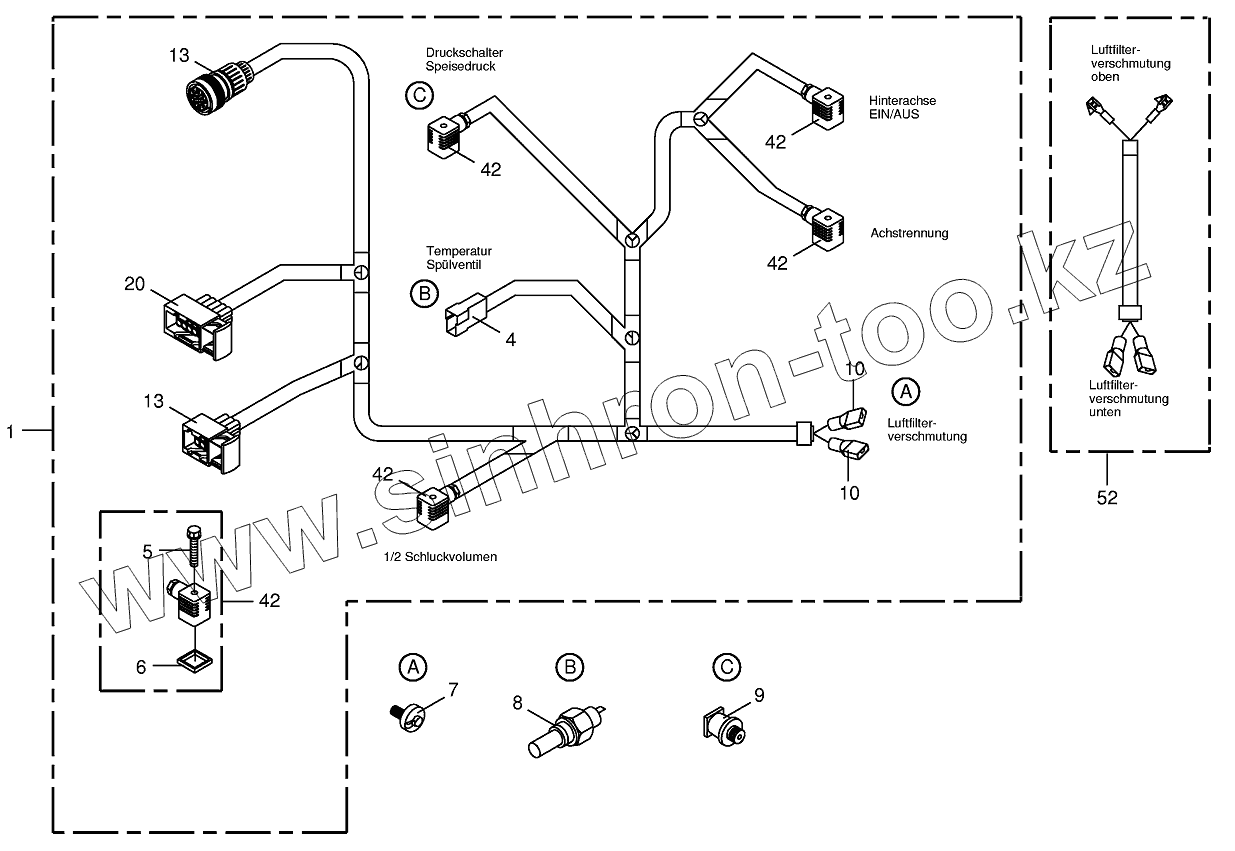 13
Druckschalter Speisedruck
C
42
Hinterachse EIN/AUS
42
Achstrennung
42
Temperatur Spülventil
B
4
20
13
10
A
Luftfilterverschmutung
10
42
1/2 Schluckvolumen
1
5
42
6
A
7
B
8
C
9
Luftfilterverschmutung oben
Luftfilterverschmutung unten
52
www.sinhron-too.kz