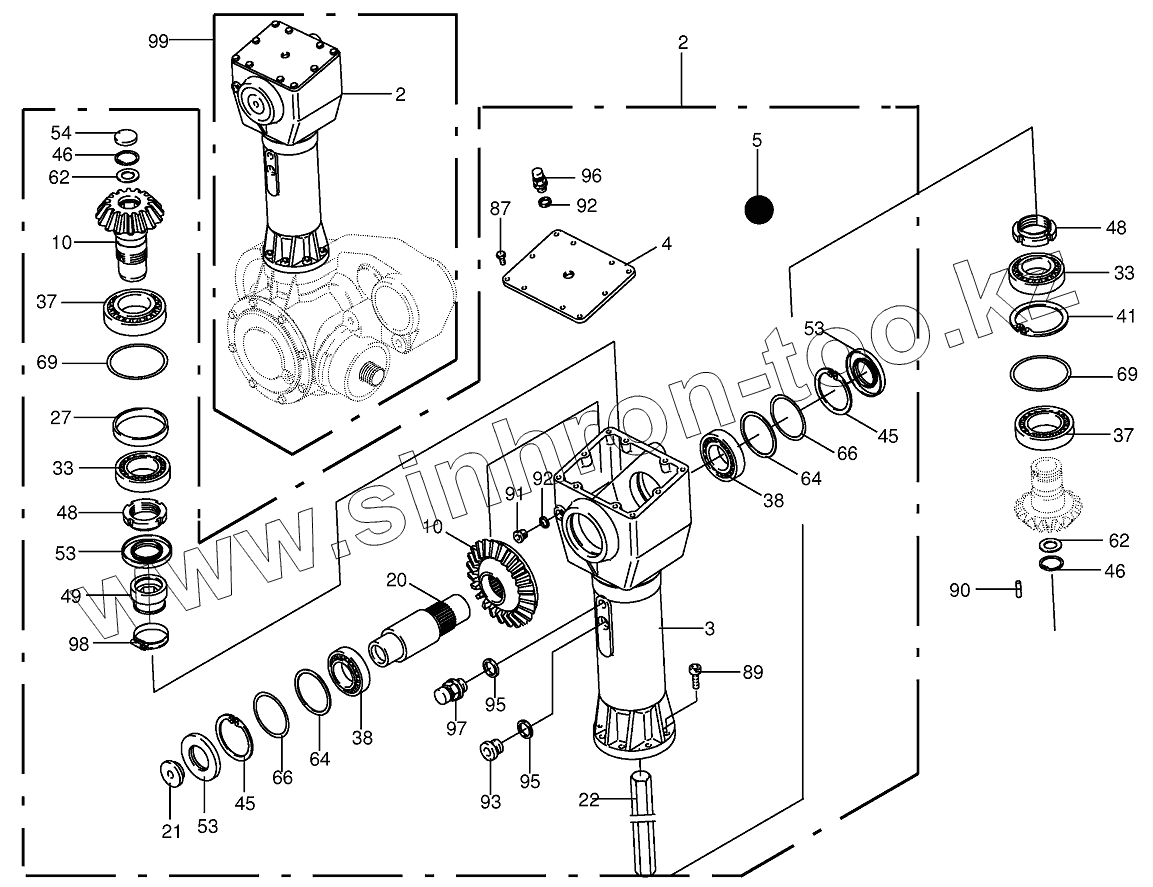 99
2
2
54
46
62
10
37
69
27
33
48
53
49
98
96
92
87
4
5
48
33
41
69
37
62
46
90
53
45
66
64
38
91
92
10
20
3
89
97
95
93
95
22
38
64
66
45
53
21
www.sinhron-too.kz