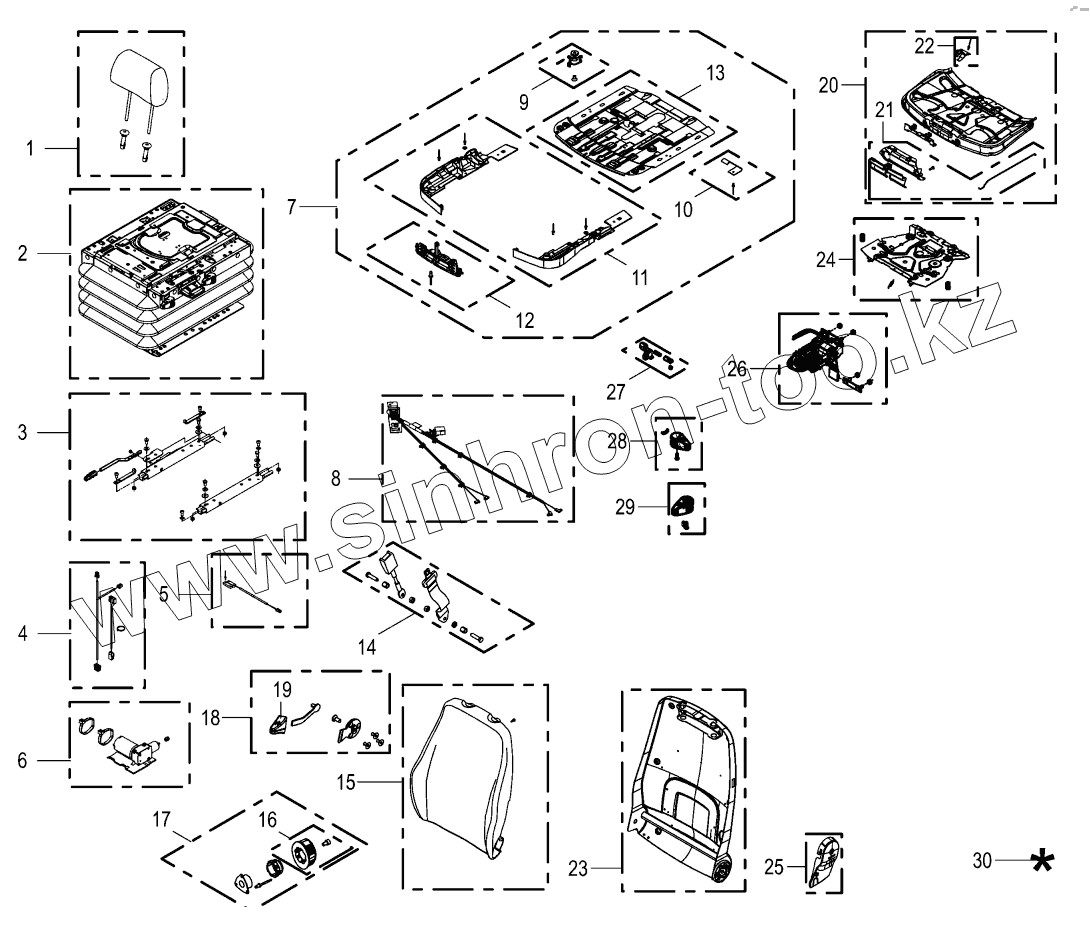 1
2
3
4
5
6
7
8
9
10
11
12
13
14
15
16
17
18
19
20
21
22
23
24
25
26
27
28
29
30
www.sinhron-too.kz