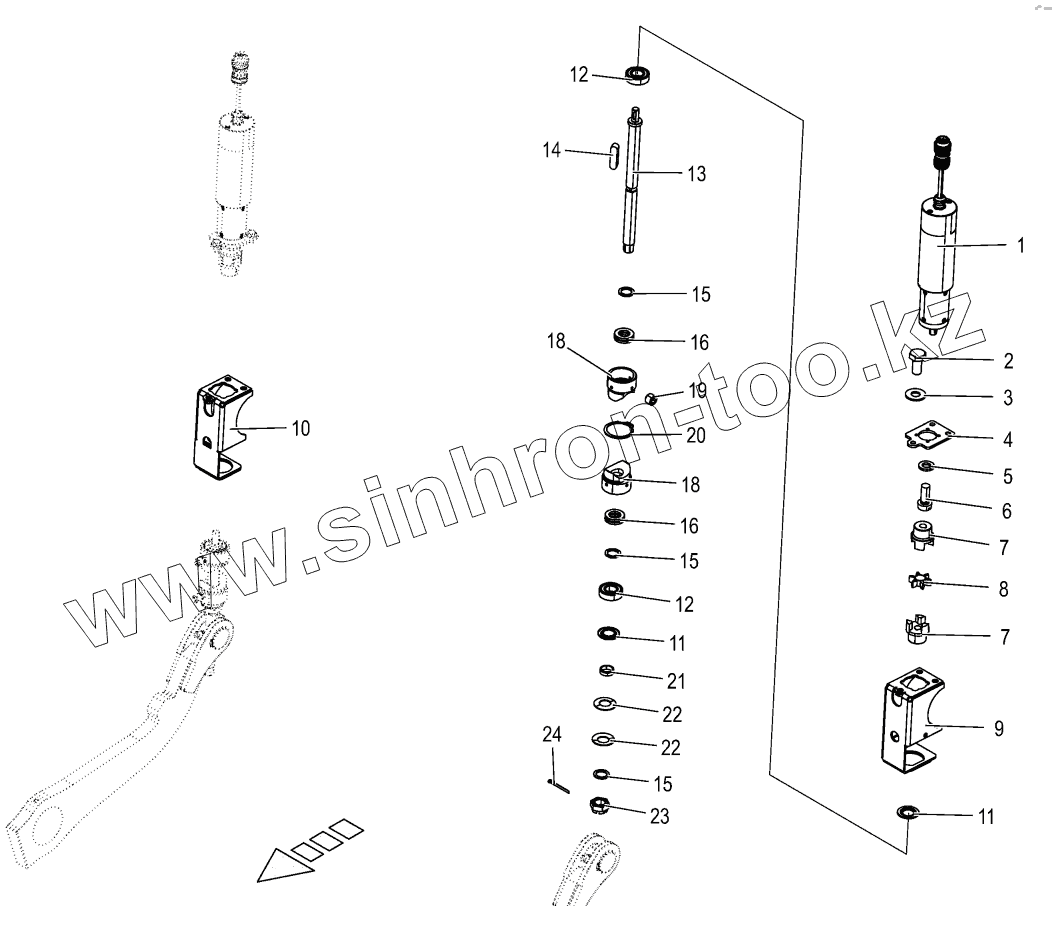 12
14
13
15
16
18
19
20
18
16
15
12
11
21
22
22
15
24
23
10
1
2
3
4
5
6
7
8
7
9
11
www.sinhron-too.kz