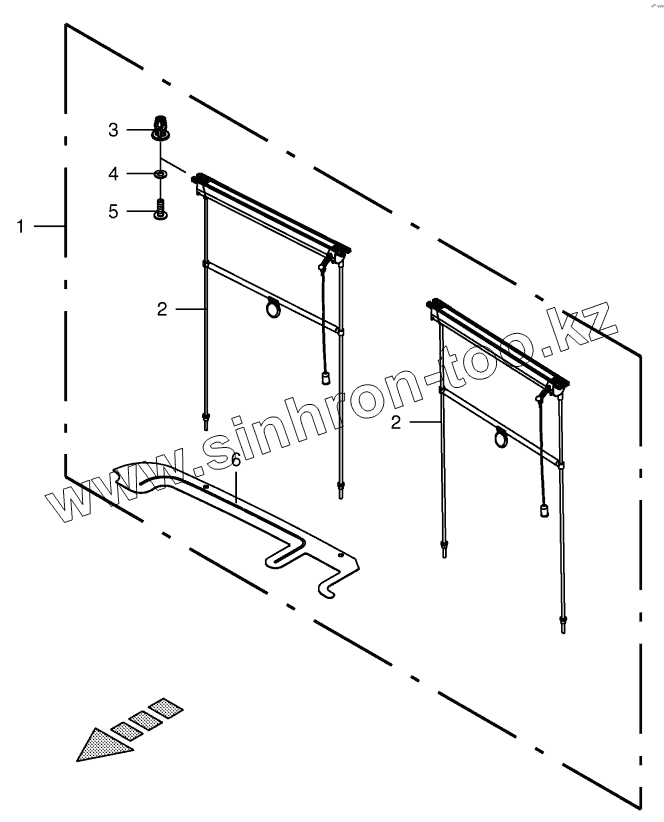 3
4
5
1
2
2
6
www.sinhron-too.kz