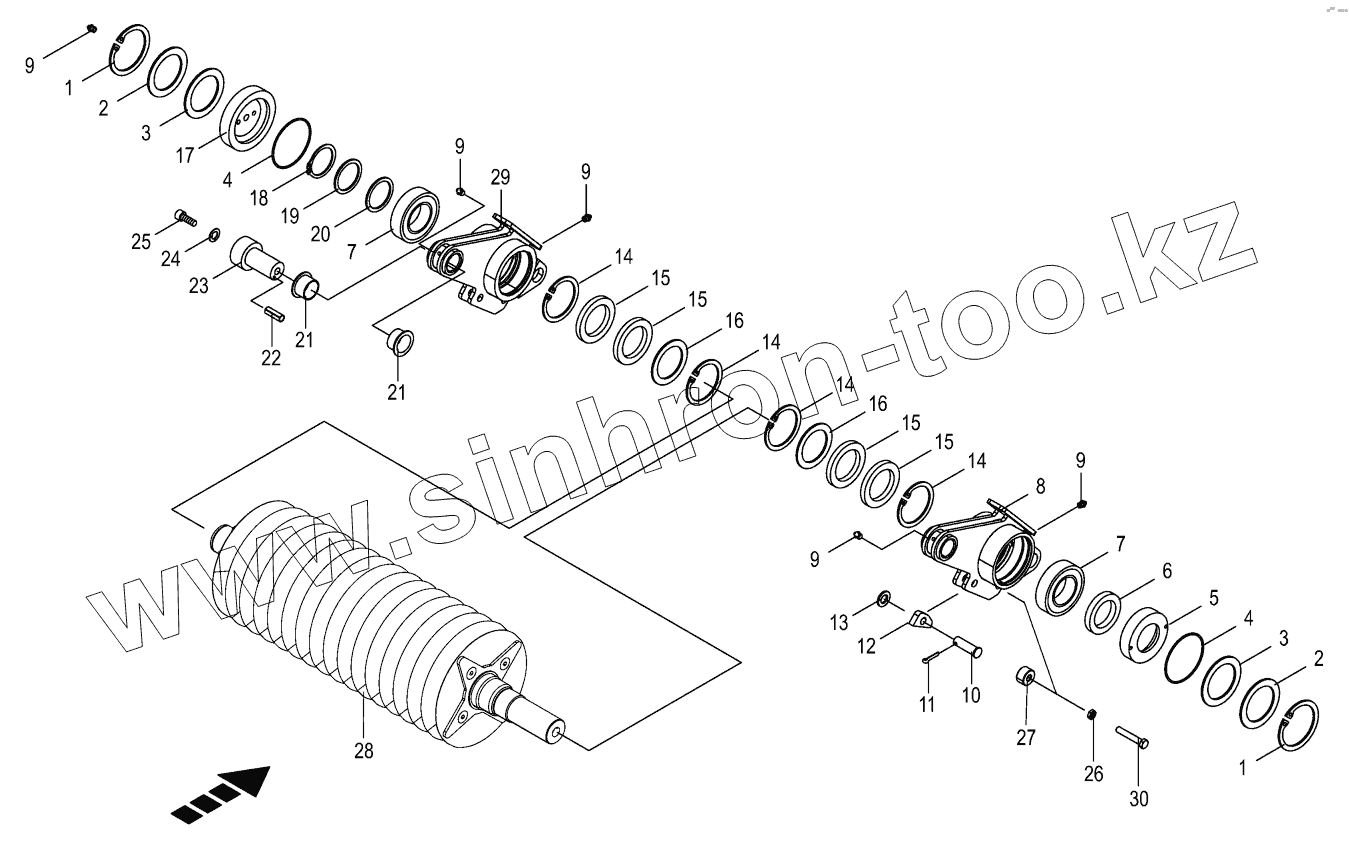 9
1
2
3
17
4
18
19
20
7
9
29
9
25
24
23
22
21
21
14
15
15
16
14
14
16
15
15
14
9
8
9
7
6
5
4
3
2
1
13
12
11
10
27
26
30
28

www.sinhron-too.kz