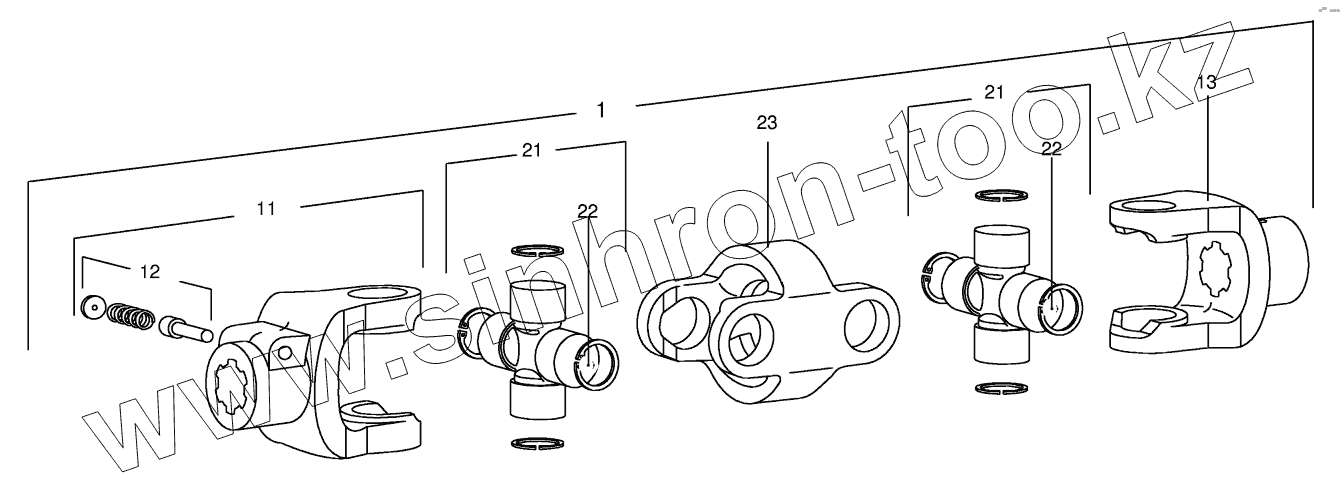 1
11
12
21
22
23
21
22
13
www.sinhron-too.kz