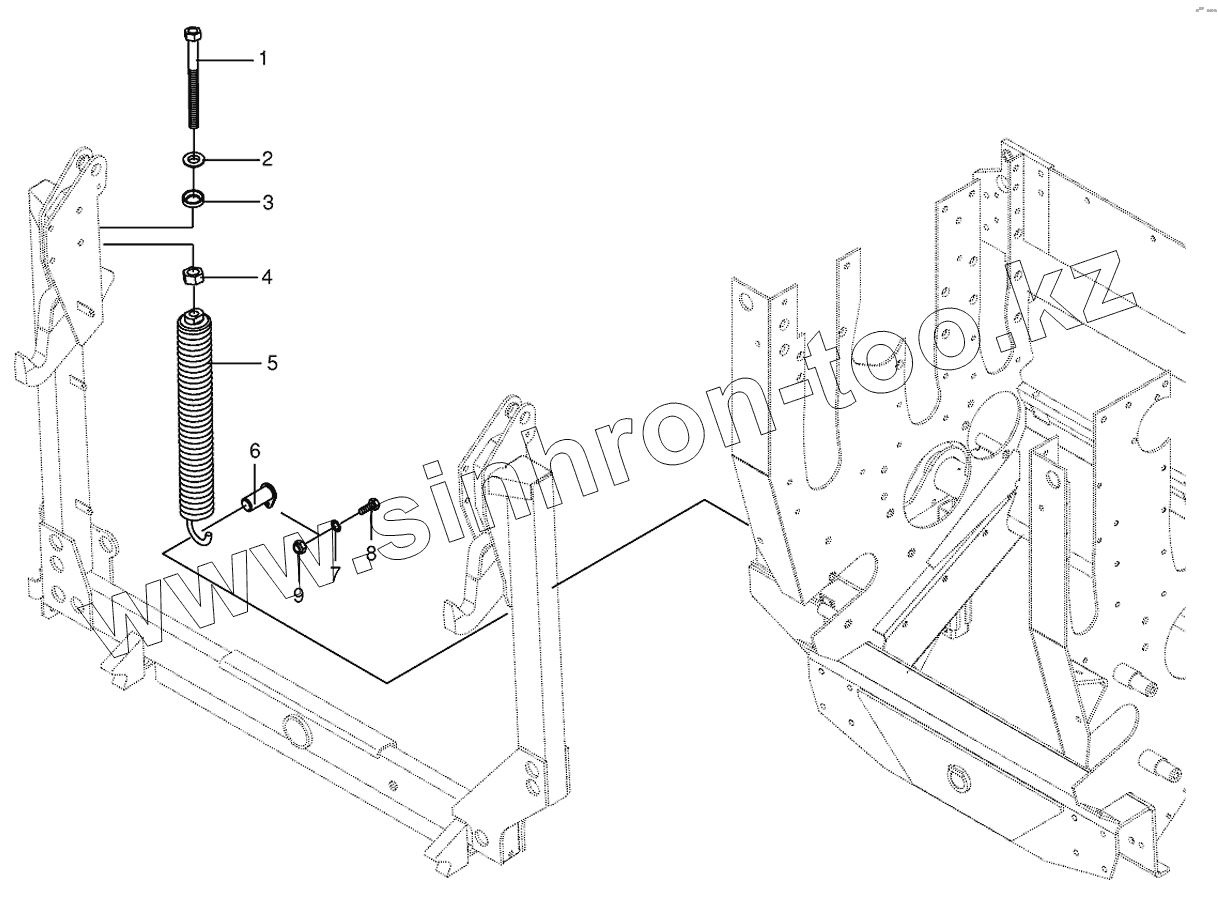 1
2
3
4
5
6
7
8
9
www.simron-too.kz