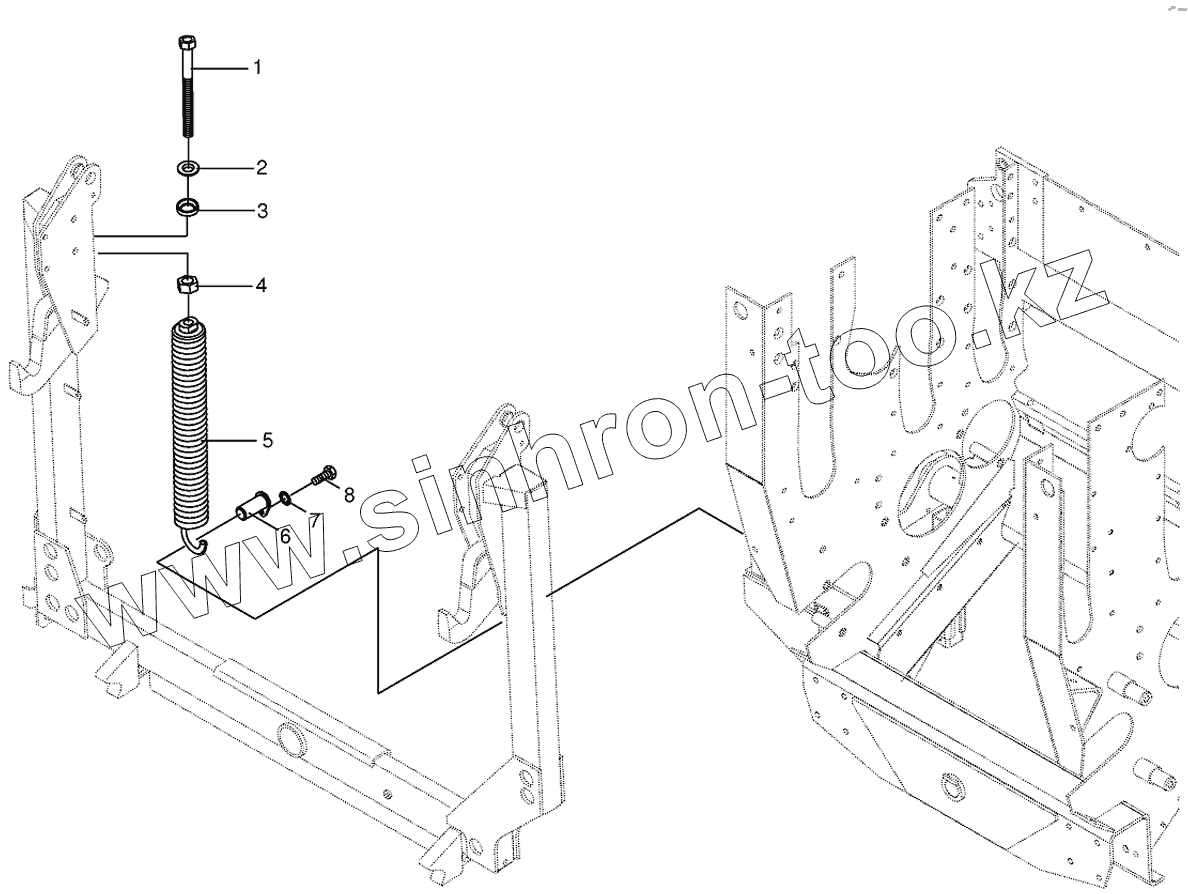 1
2
3
4
5
6
7
8
www.simhron-too.kz