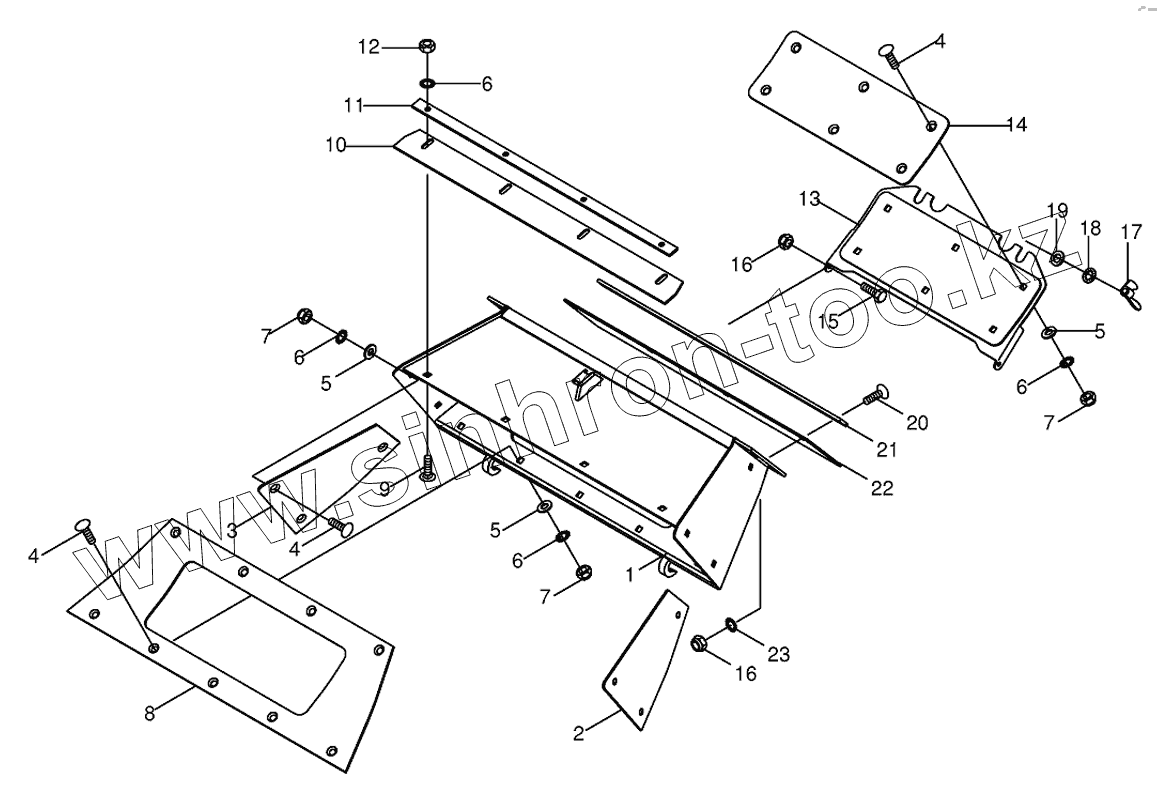 12
6
11
10
4
14
13
19
18
17
16
15
5
6
7
7
6
5
20
21
22
9
3
4
4
5
6
7
1
23
16
2
8
www.sinhron-too.kz