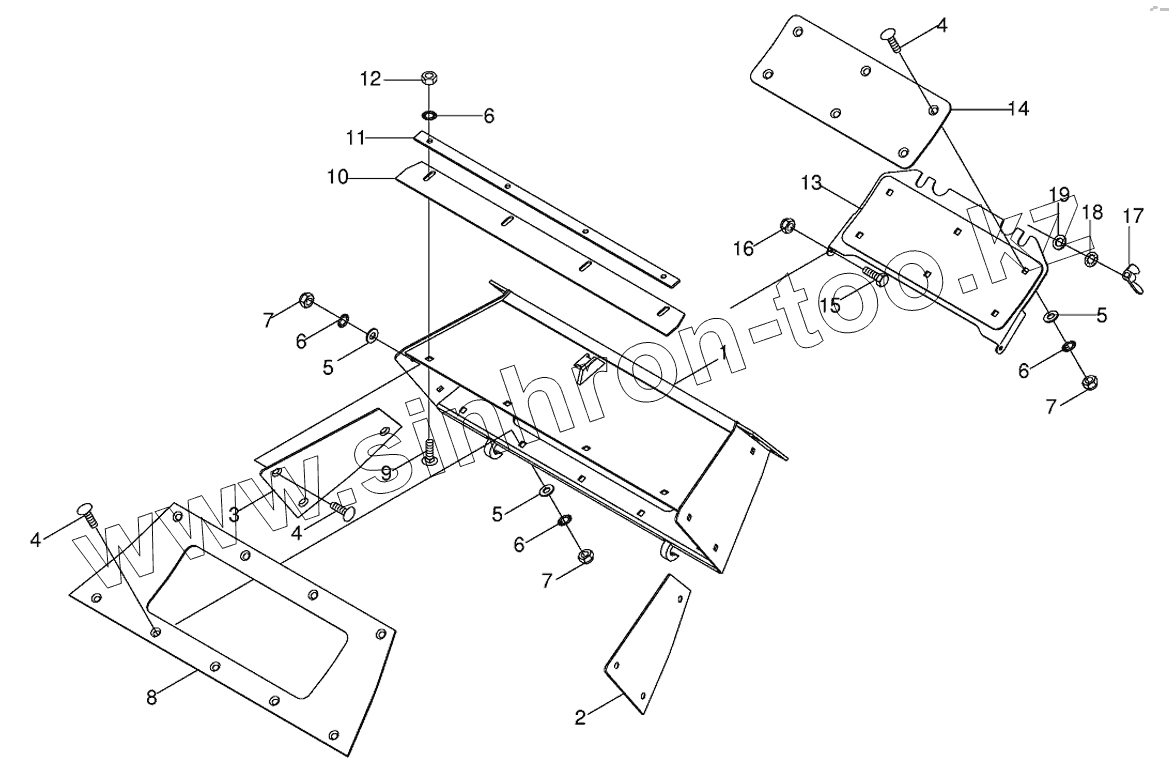 12
6
11
10
4
14
13
19
18
17
16
15
5
6
7
7
6
5
1
9
3
4
4
5
6
7
8
2
www.sinhron-too.kz