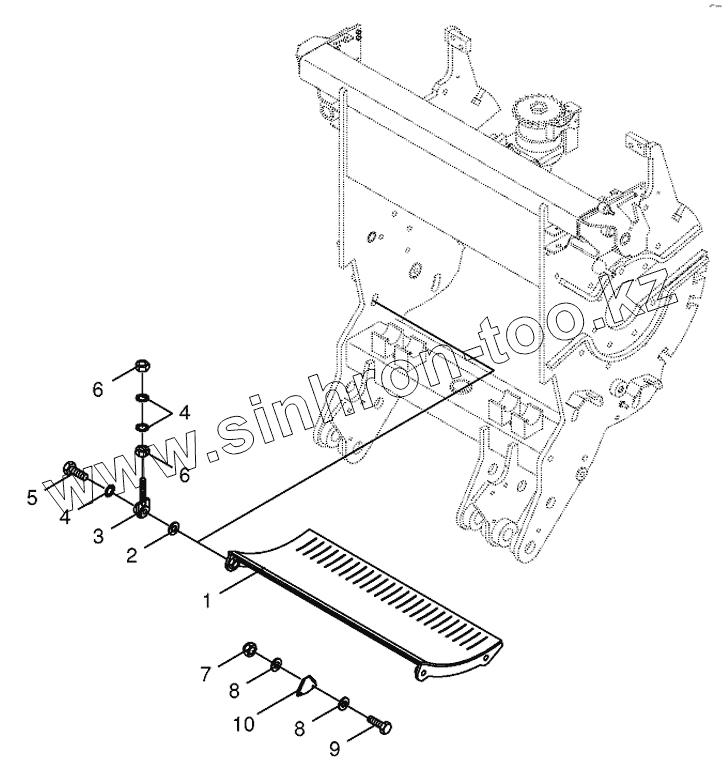 www.sinhron-too.kz

6
4
6
5
4
3
2
1
7
8
10
8
9