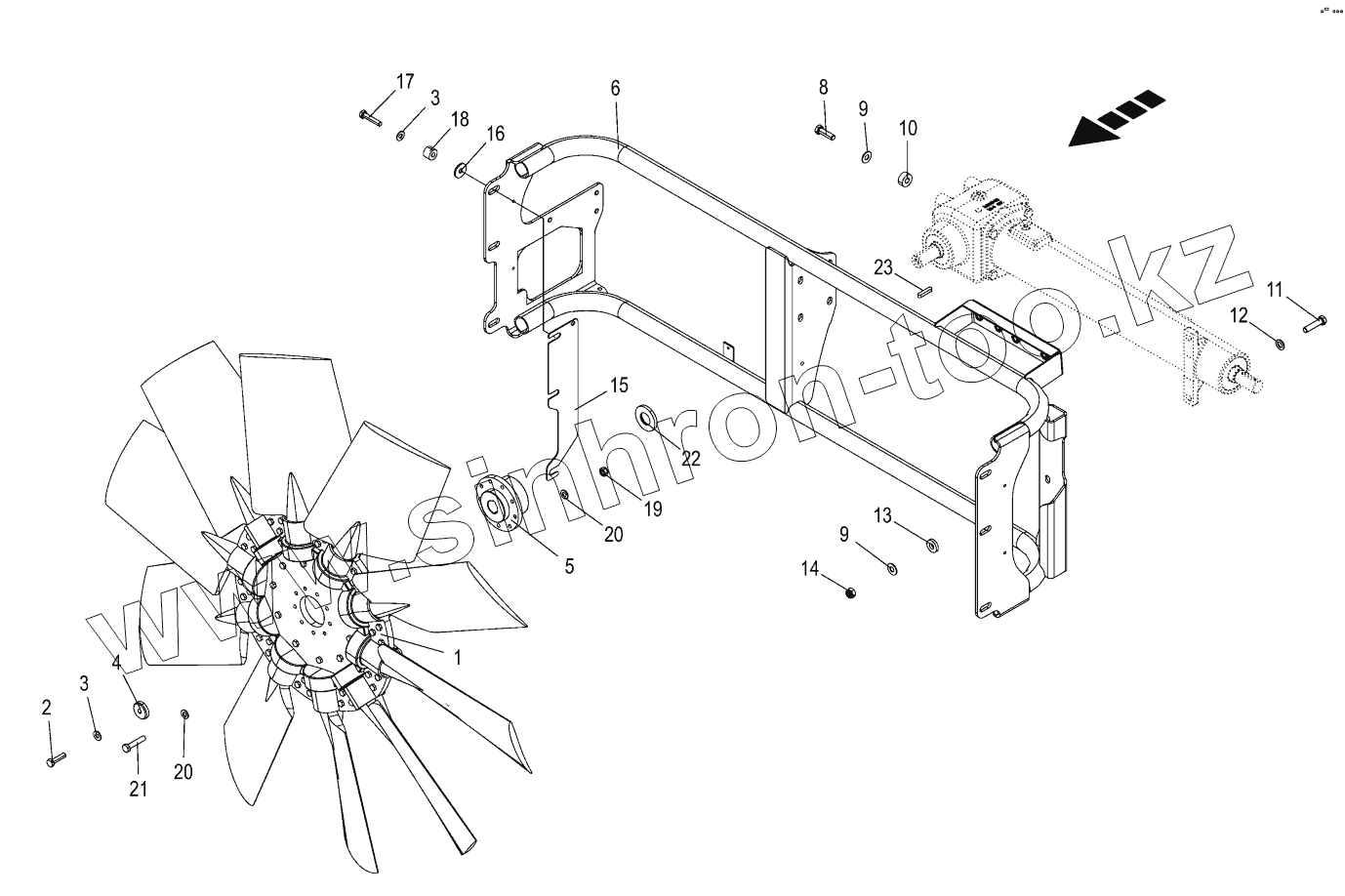 17
3
18
16
6
8
9
10
23
11
12
15
22
19
20
5
13
9
14
1
4
3
2
21
20
www.sinhron-too.kz