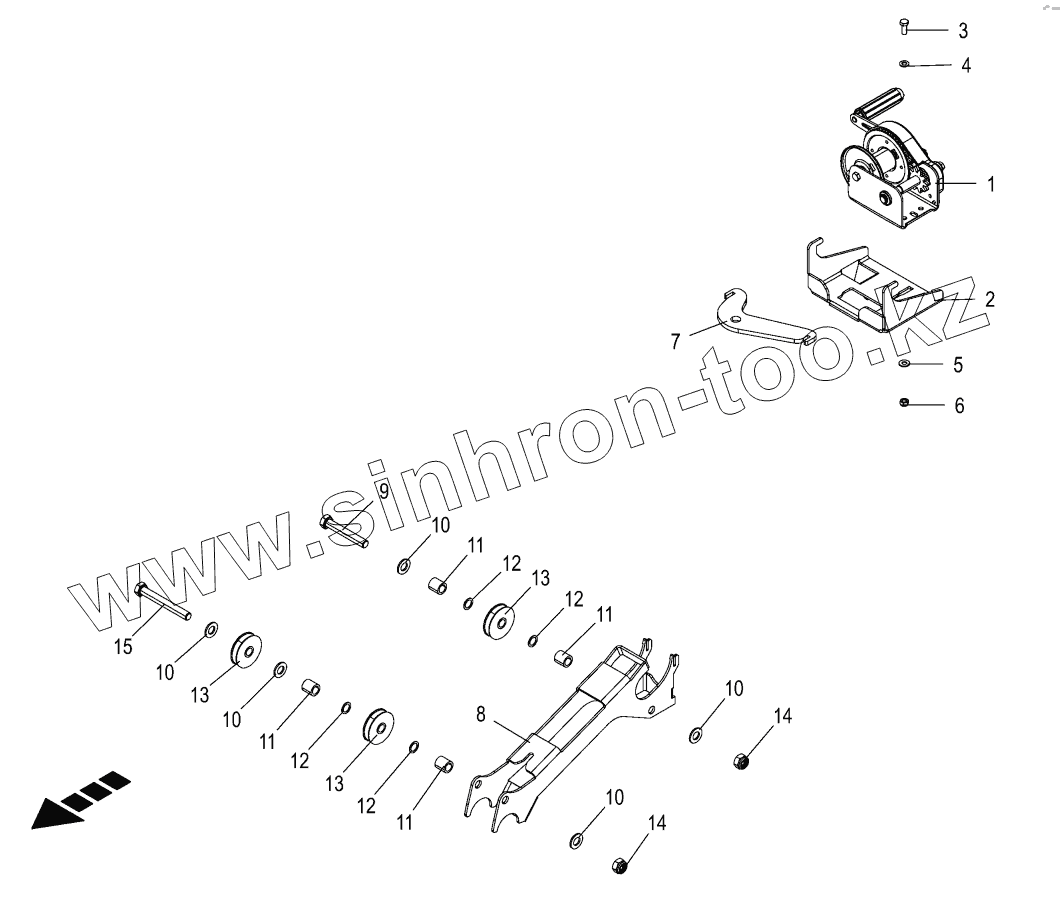 3
4
1
2
7
5
6
www.sinhron-too.kz
9
10
11
12
13
12
11
15
10
13
10
11
12
13
12
11
8
10
14
10
14