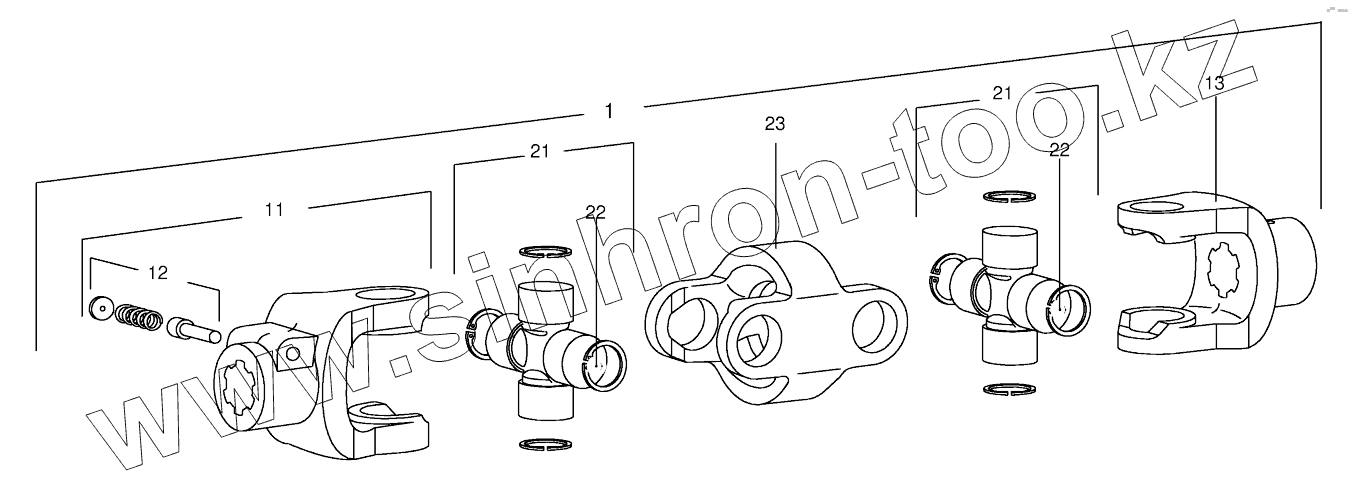 1
11
12
21
22
23
21
22
13
www.sinhron-too.kz