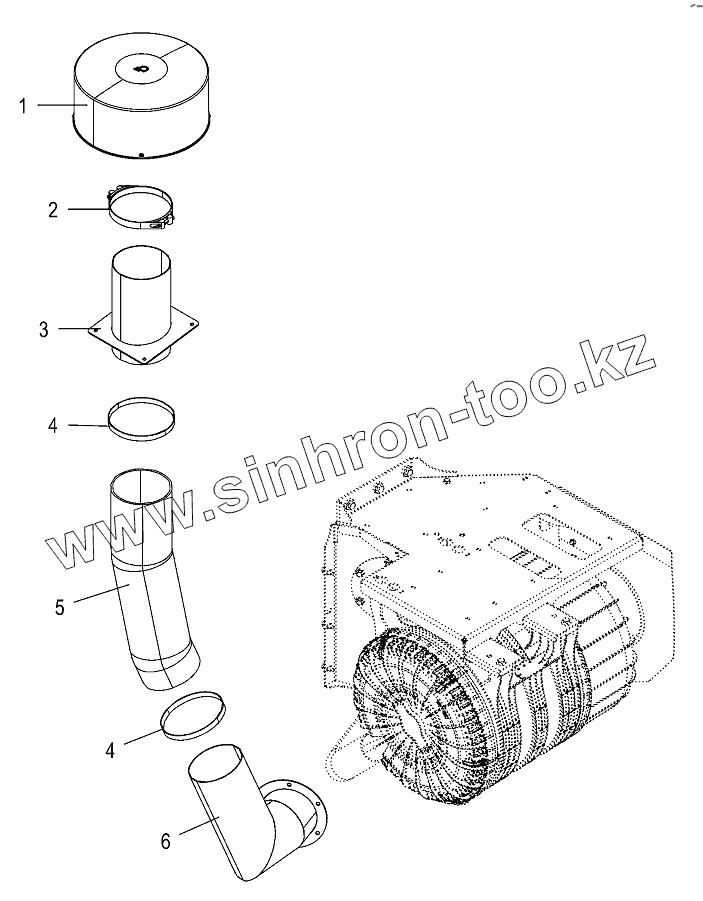 1
2
3
4
5
4
6
www.sinhron-too.kz