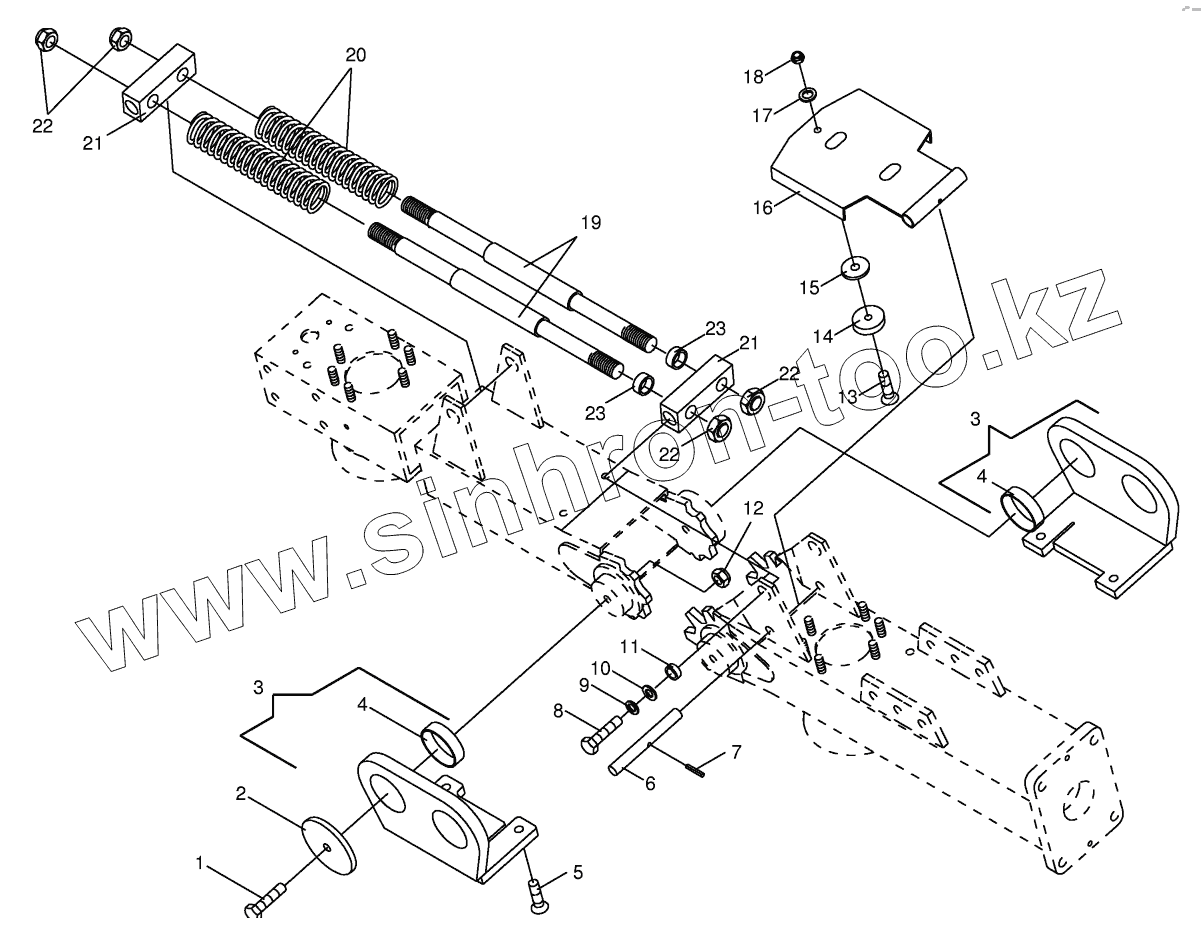 22
21
20
19
18
17
16
15
14
13
23
21
22
23
22
3
4
12
11
10
9
8
7
6
3
4
2
1
5
www.sinhron-too.kz