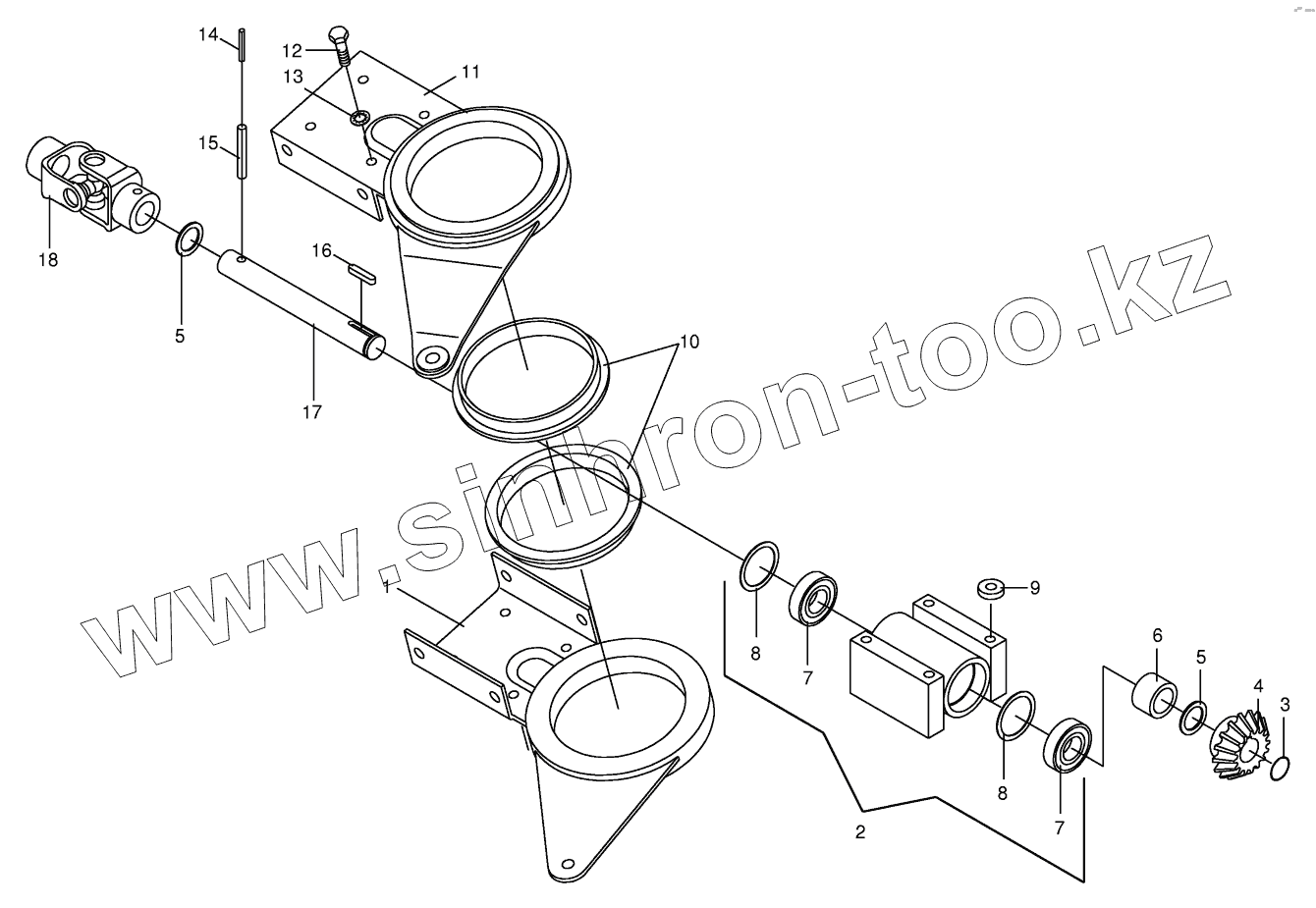 14
12
13
11
15
18
16
5
17
10
www.simbron-too.kz
1
9
8
7
6
5
4
3
8
7
2