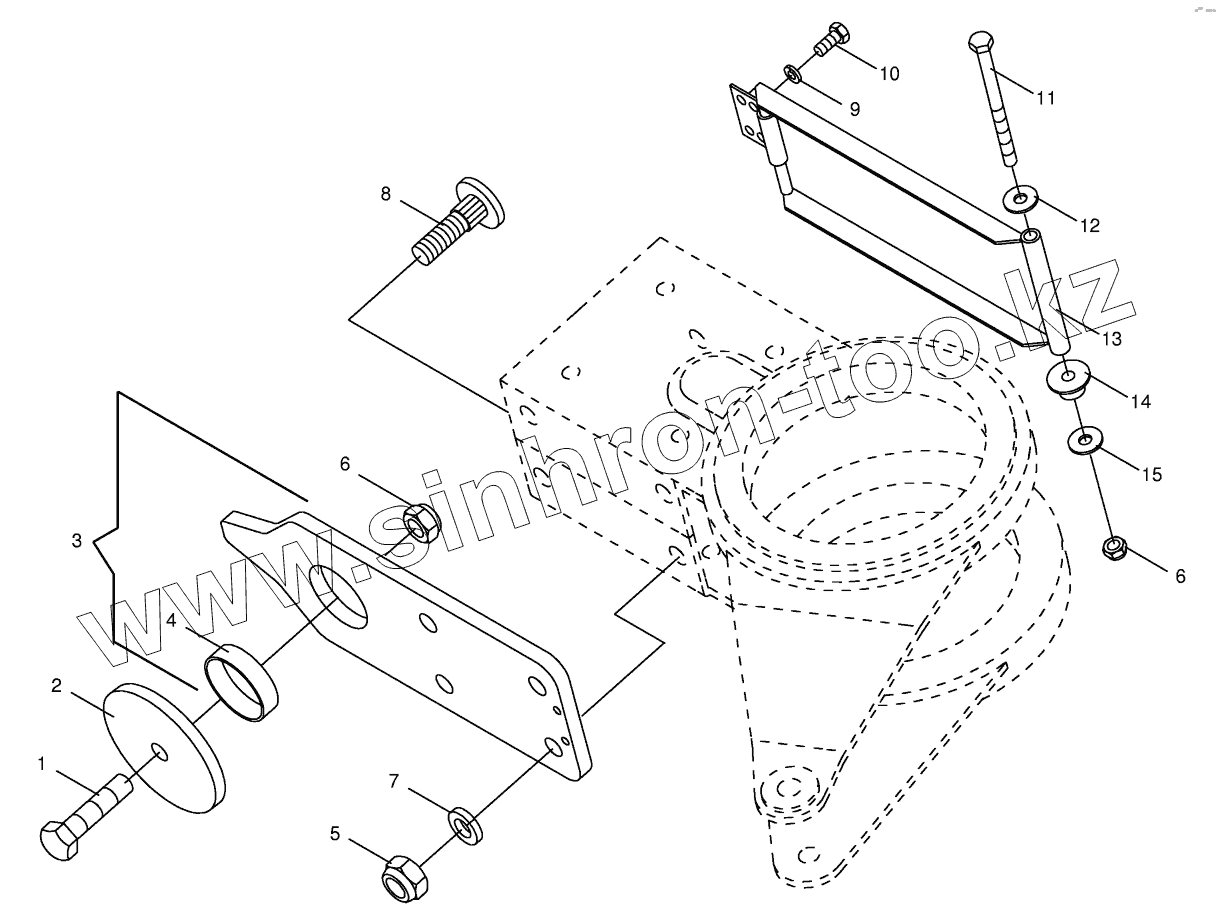 10
9
11
8
12
13
14
15
6
6
3
4
2
1
7
5
www.sinhron-too.kz