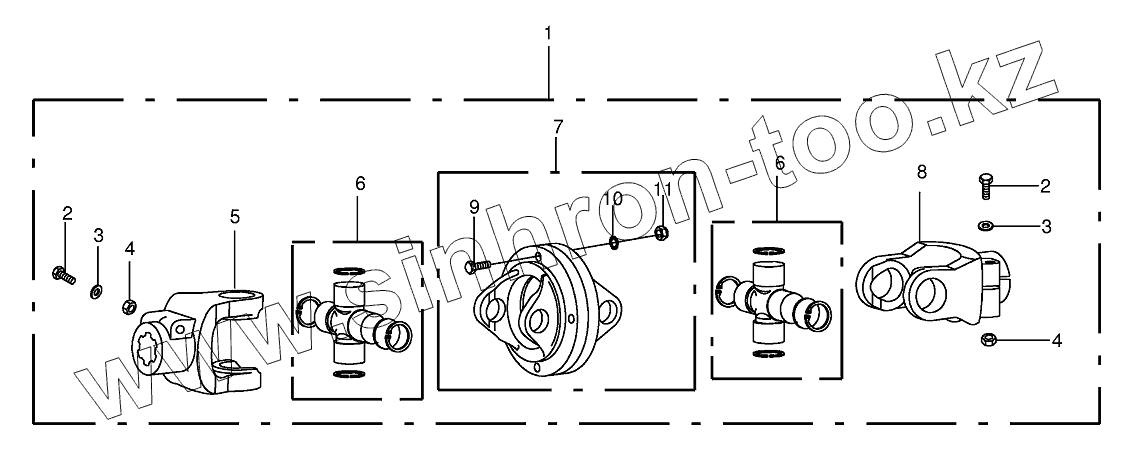 1
7
6
6
8
2
3
4
5
9
10
11
2
3
4
www.sinhron-too.kz