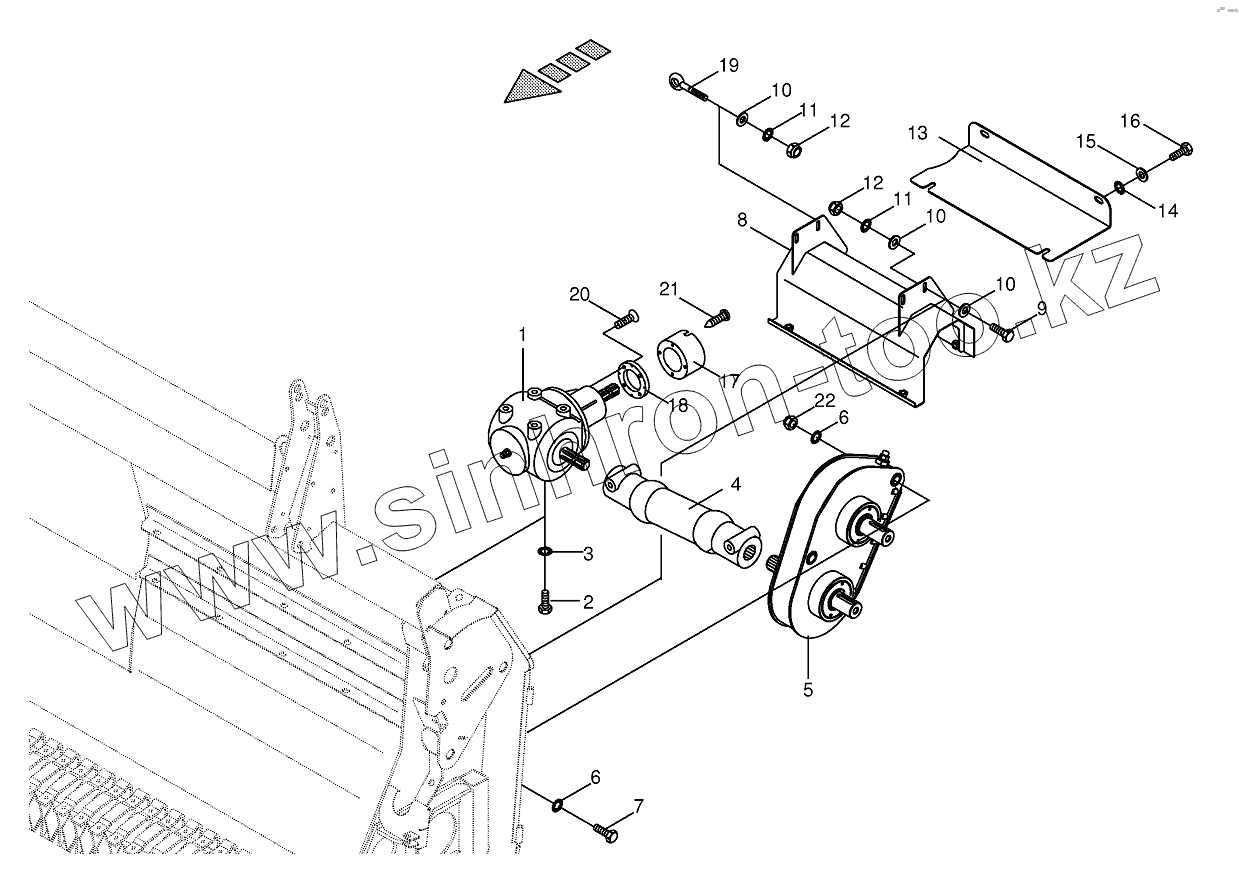 19
10
11
12
13
16
15
14
12
11
10
8
10
9
20
21
1
17
18
22
6
4
3
2
5
6
7
www.simtron-too.kz