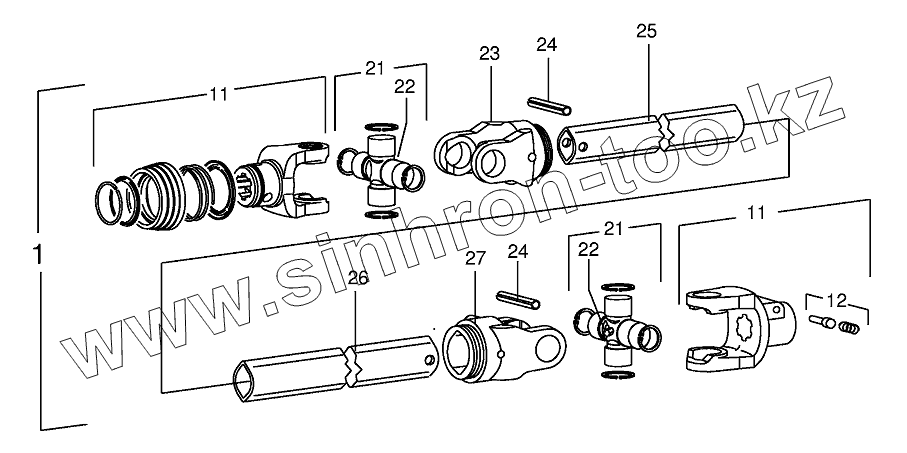 1
11
21
22
23
24
25
www.sinhron-too.kz
26
27
24
21
22
11
12