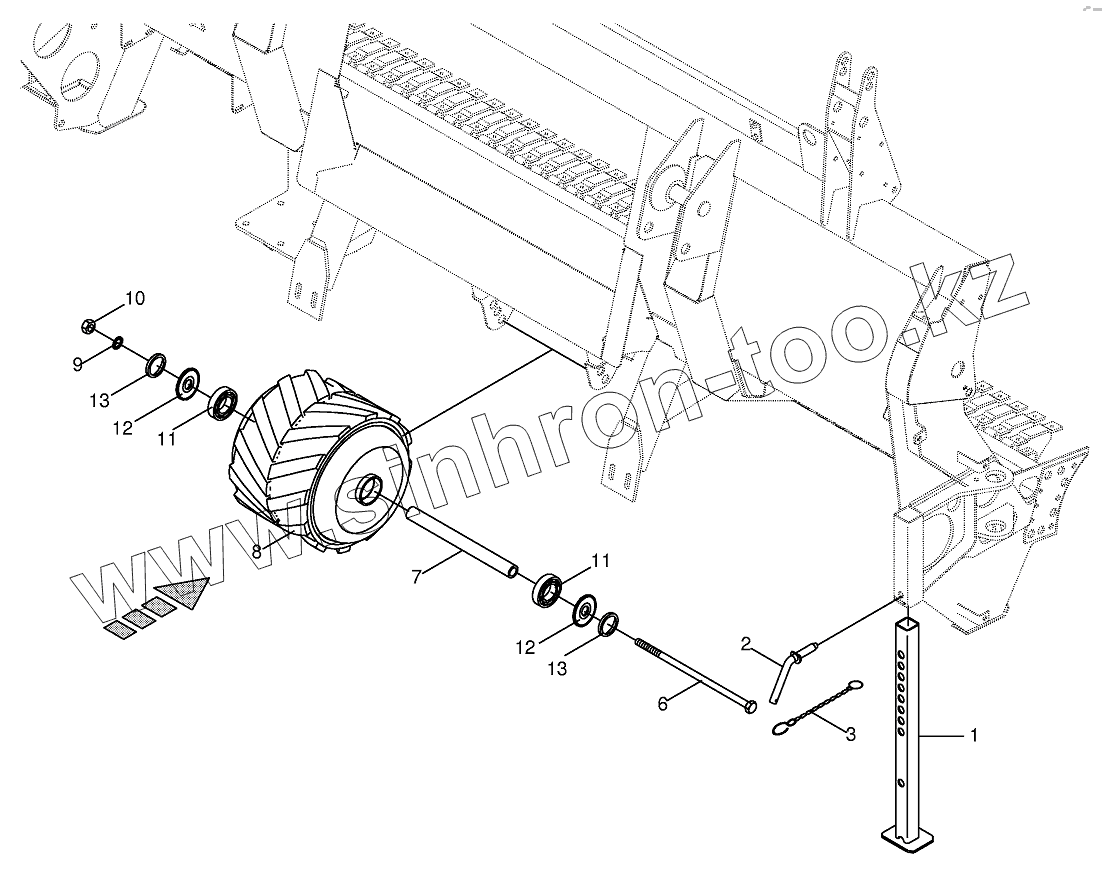 10
9
13
12
11
8
7
11
12
13
6
2
3
1
www.sinhron-too.kz