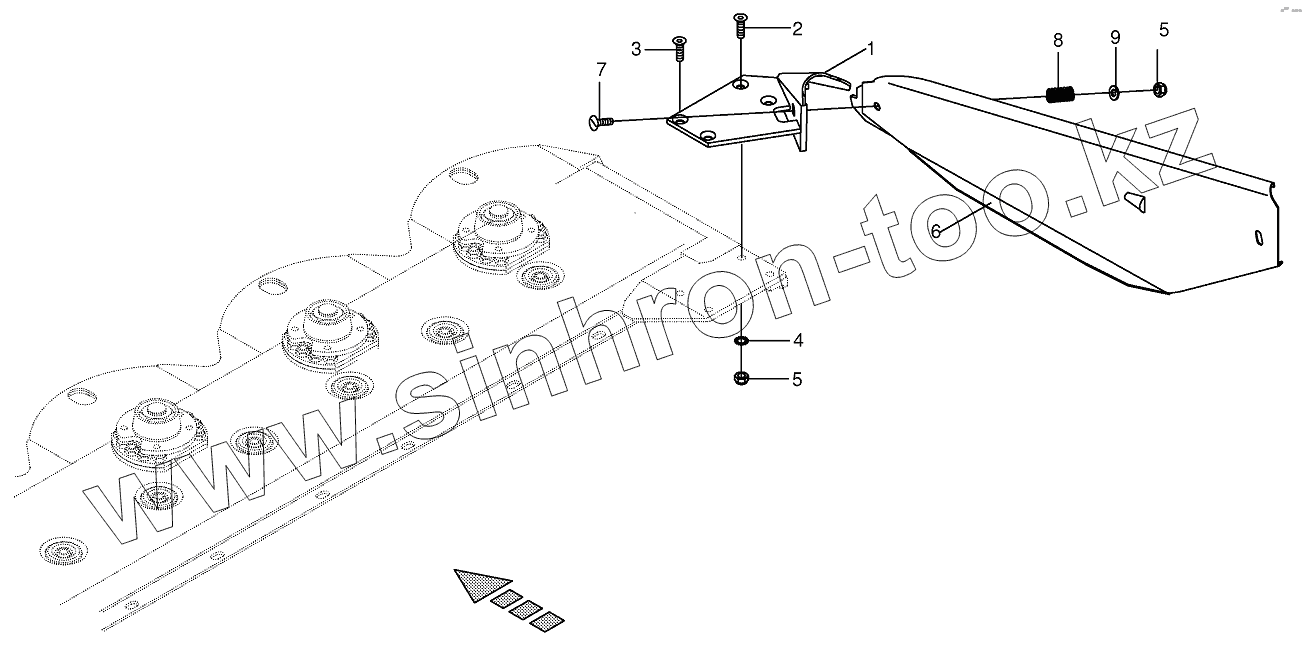 2
3
1
8
9
5
7
6
4
5
www.sinhron-too.kz