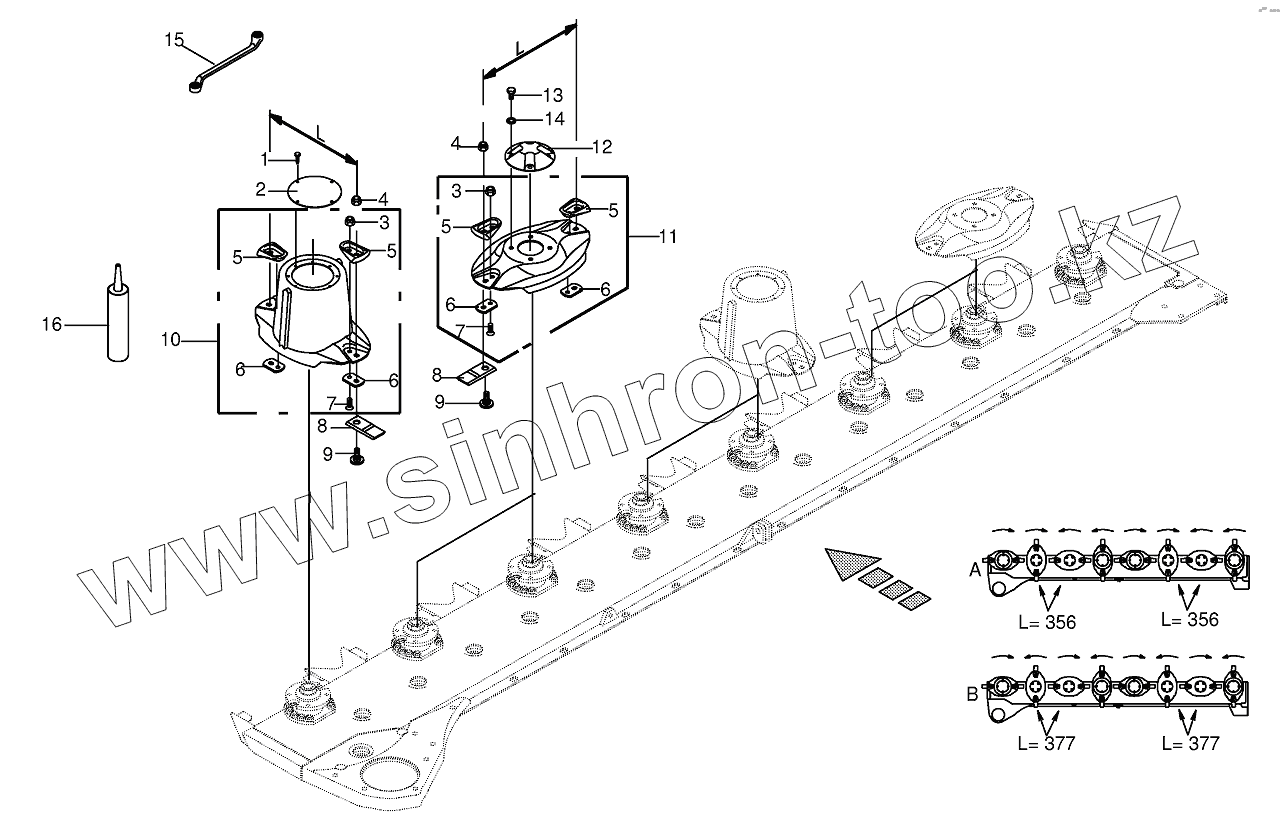 15
L
1
2
4
3
5
5
16
10
6
6
7
8
9
L
13
14
4
12
3
5
5
11
6
6
7
8
9
www.sinhron-too.kz
A
L= 356
L= 356
B
L= 377
L= 377